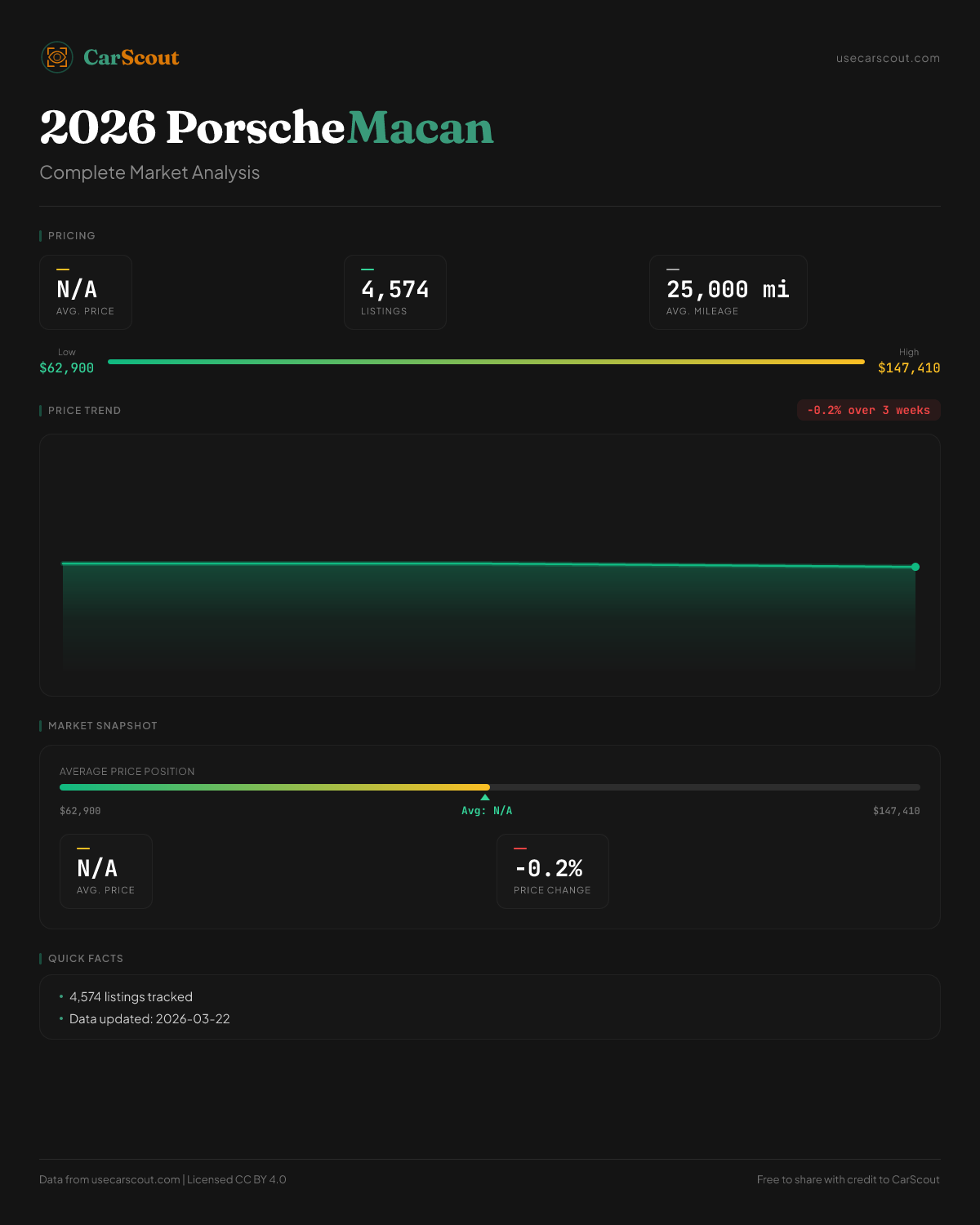 CarScout

usecarscout.com

2026 Porsche Macan

Complete Market Analysis

PRICING

N/A
AVG. PRICE

4,574
LISTINGS

25,000 mi
AVG. MILEAGE

Low
$62,900

High
$147,410

PRICE TREND

-0.2% over 3 weeks

MARKET SNAPSHOT

AVERAGE PRICE POSITION

$62,900

Avg: N/A

$147,410

N/A
AVG. PRICE

-0.2%
PRICE CHANGE

QUICK FACTS

• 4,574 listings tracked
• Data updated: 2026-03-22

Data from usecarscout.com | Licensed CC BY 4.0

Free to share with credit to CarScout