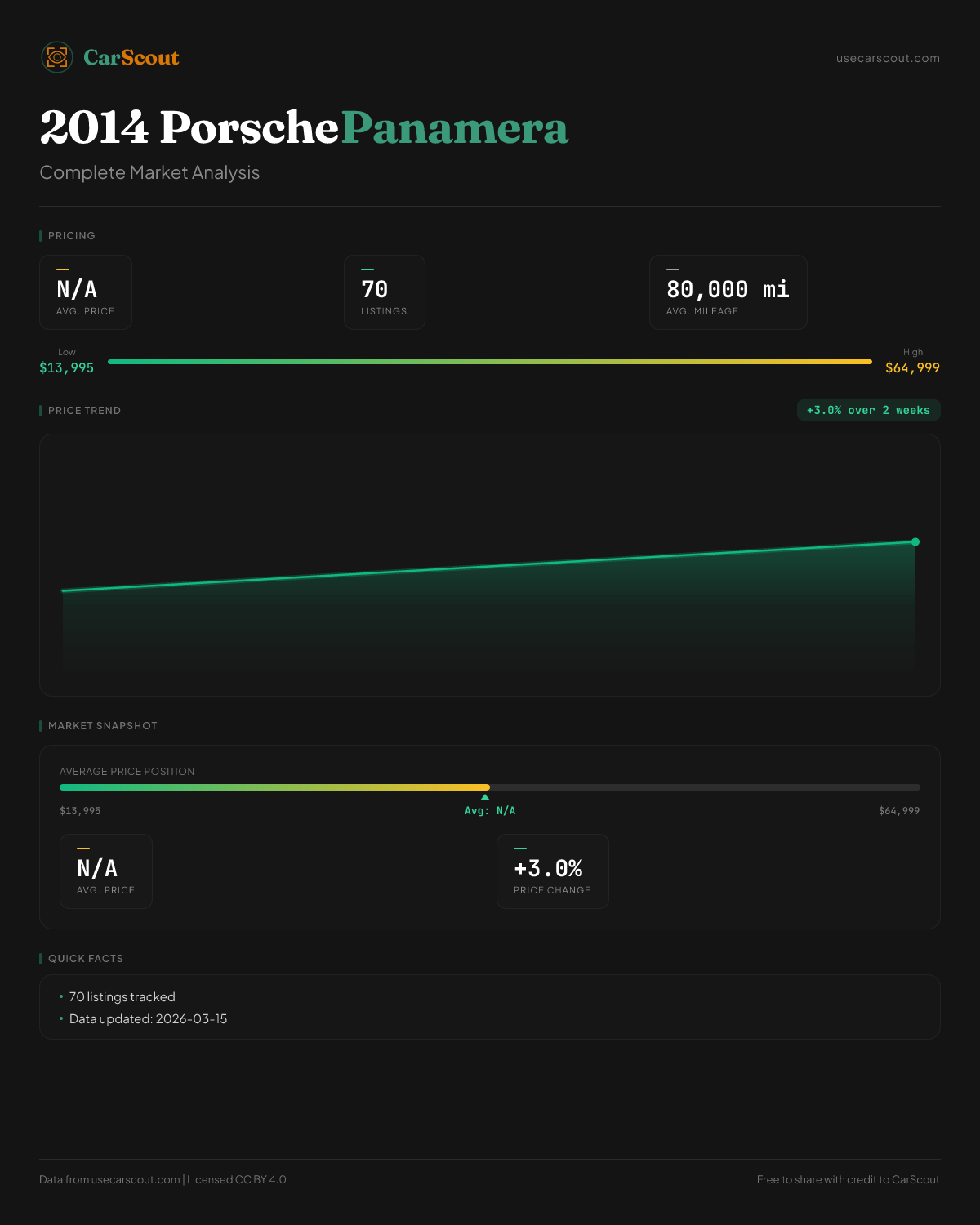 CarScout

usecarscout.com

2014 Porsche Panamera

Complete Market Analysis

PRICING

N/A
AVG. PRICE

70
LISTINGS

80,000 mi
AVG. MILEAGE

Low
$13,995

High
$64,999

PRICE TREND

+3.0% over 2 weeks

MARKET SNAPSHOT

AVERAGE PRICE POSITION

$13,995

Avg: N/A

$64,999

N/A
AVG. PRICE

+3.0%
PRICE CHANGE

QUICK FACTS

• 70 listings tracked
• Data updated: 2026-03-15

Data from usecarscout.com | Licensed CC BY 4.0

Free to share with credit to CarScout