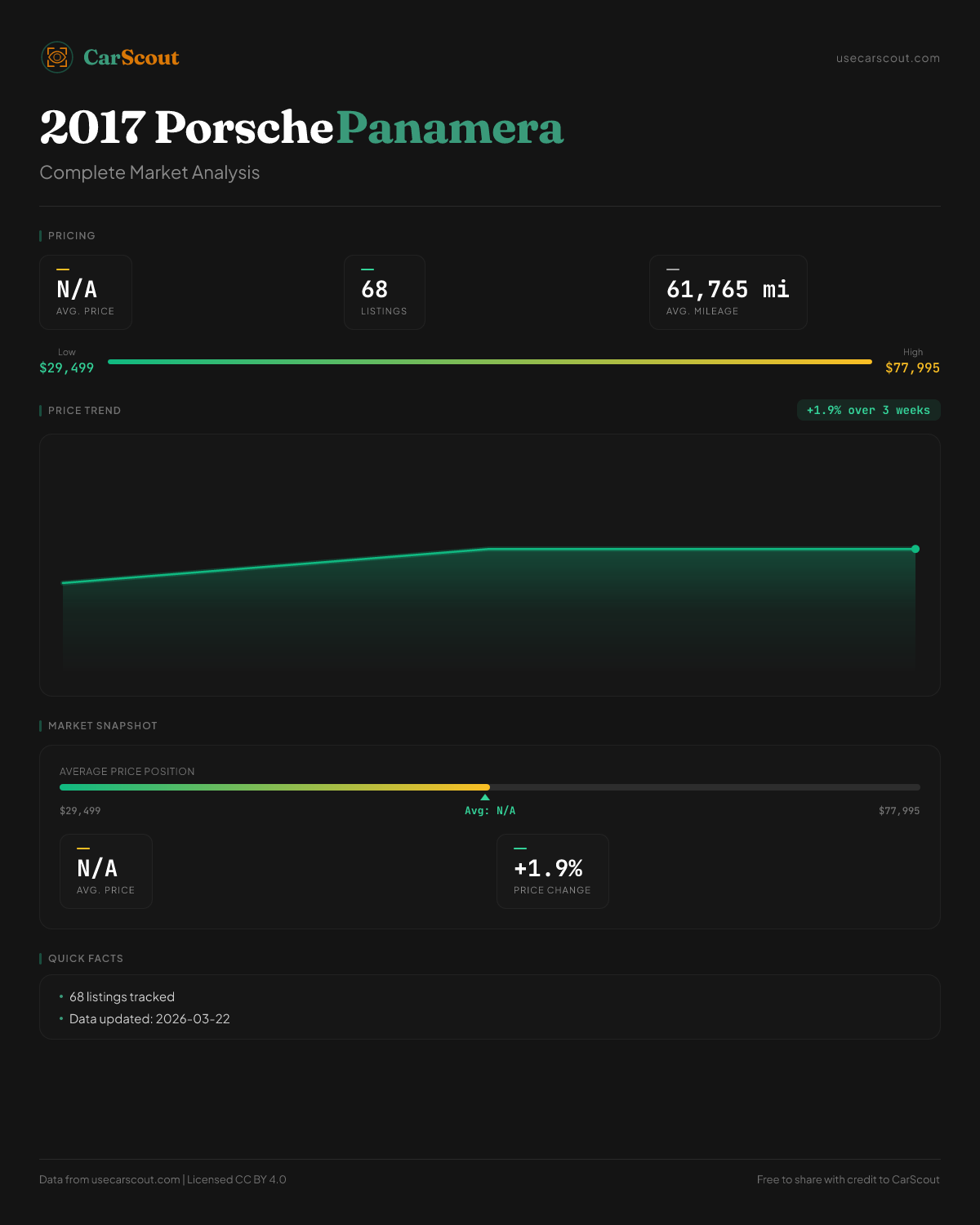 CarScout

usecarscout.com

2017 Porsche Panamera

Complete Market Analysis

PRICING

N/A
AVG. PRICE

68
LISTINGS

61,765 mi
AVG. MILEAGE

Low
$29,499

High
$77,995

PRICE TREND

+1.9% over 3 weeks

MARKET SNAPSHOT

AVERAGE PRICE POSITION

$29,499

Avg: N/A

$77,995

N/A
AVG. PRICE

+1.9%
PRICE CHANGE

QUICK FACTS

• 68 listings tracked
• Data updated: 2026-03-22

Data from usecarscout.com | Licensed CC BY 4.0

Free to share with credit to CarScout