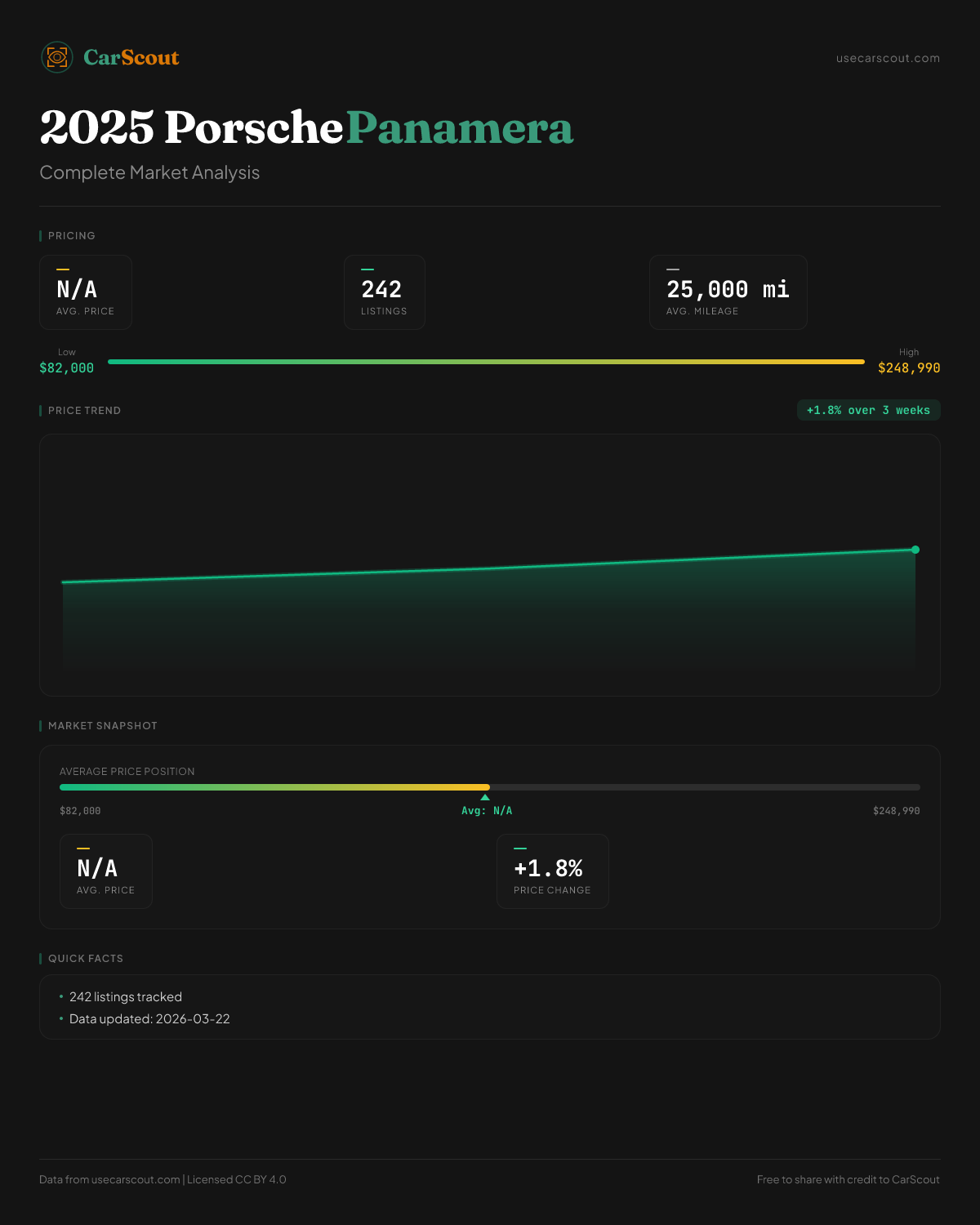 CarScout

usecarscout.com

2025 Porsche Panamera

Complete Market Analysis

PRICING

N/A
AVG. PRICE

242
LISTINGS

25,000 mi
AVG. MILEAGE

Low
$82,000

High
$248,990

PRICE TREND

+1.8% over 3 weeks

MARKET SNAPSHOT

AVERAGE PRICE POSITION

$82,000

Avg: N/A

$248,990

N/A
AVG. PRICE

+1.8%
PRICE CHANGE

QUICK FACTS

• 242 listings tracked
• Data updated: 2026-03-22

Data from usecarscout.com | Licensed CC BY 4.0

Free to share with credit to CarScout