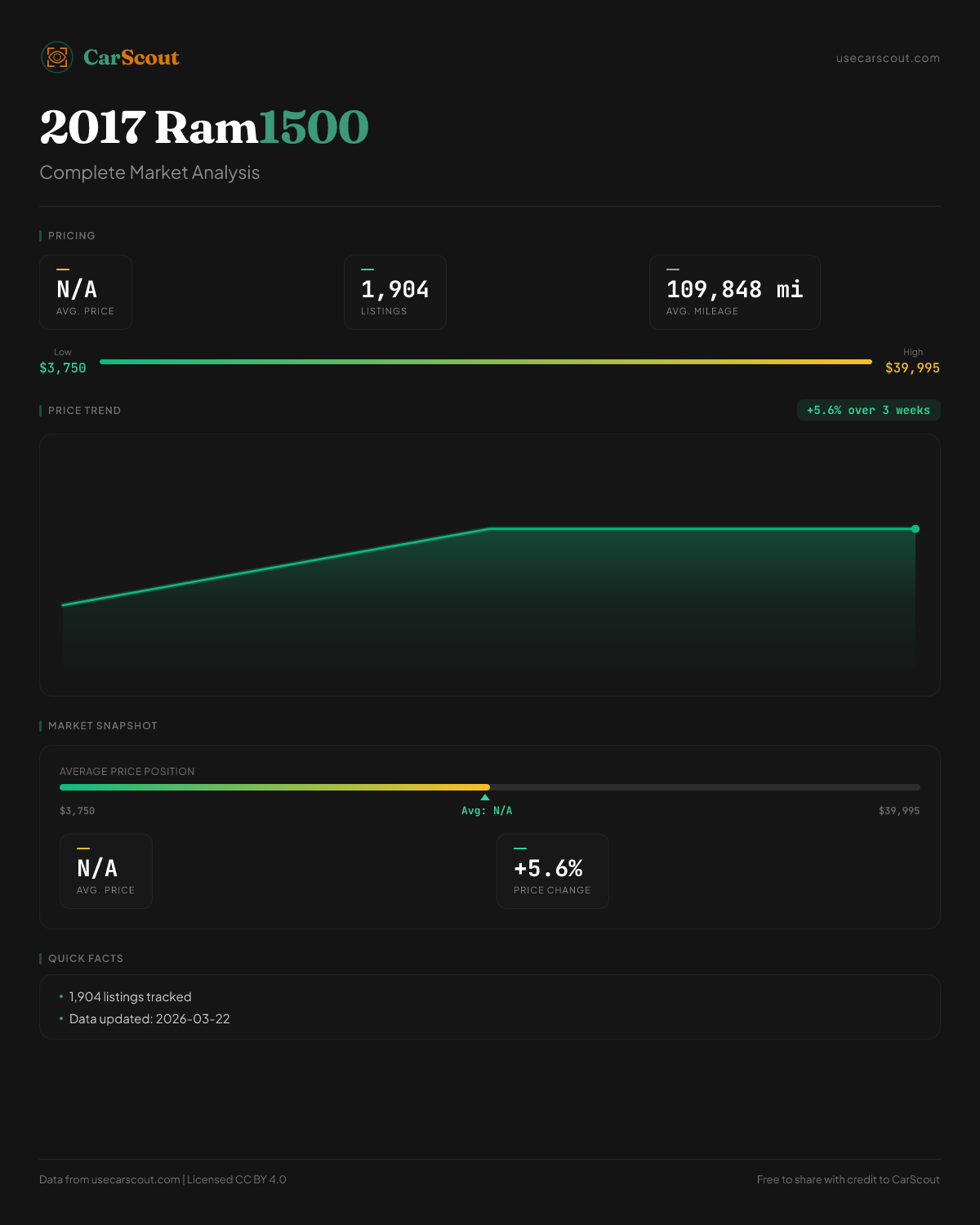 CarScout

usecarscout.com

2017 Ram1500

Complete Market Analysis

PRICING

N/A
AVG. PRICE

1,904
LISTINGS

109,848 mi
AVG. MILEAGE

Low
$3,750

High
$39,995

PRICE TREND

+5.6% over 3 weeks

MARKET SNAPSHOT

AVERAGE PRICE POSITION

$3,750

Avg: N/A

$39,995

N/A
AVG. PRICE

+5.6%
PRICE CHANGE

QUICK FACTS

• 1,904 listings tracked
• Data updated: 2026-03-22

Data from usecarscout.com | Licensed CC BY 4.0

Free to share with credit to CarScout