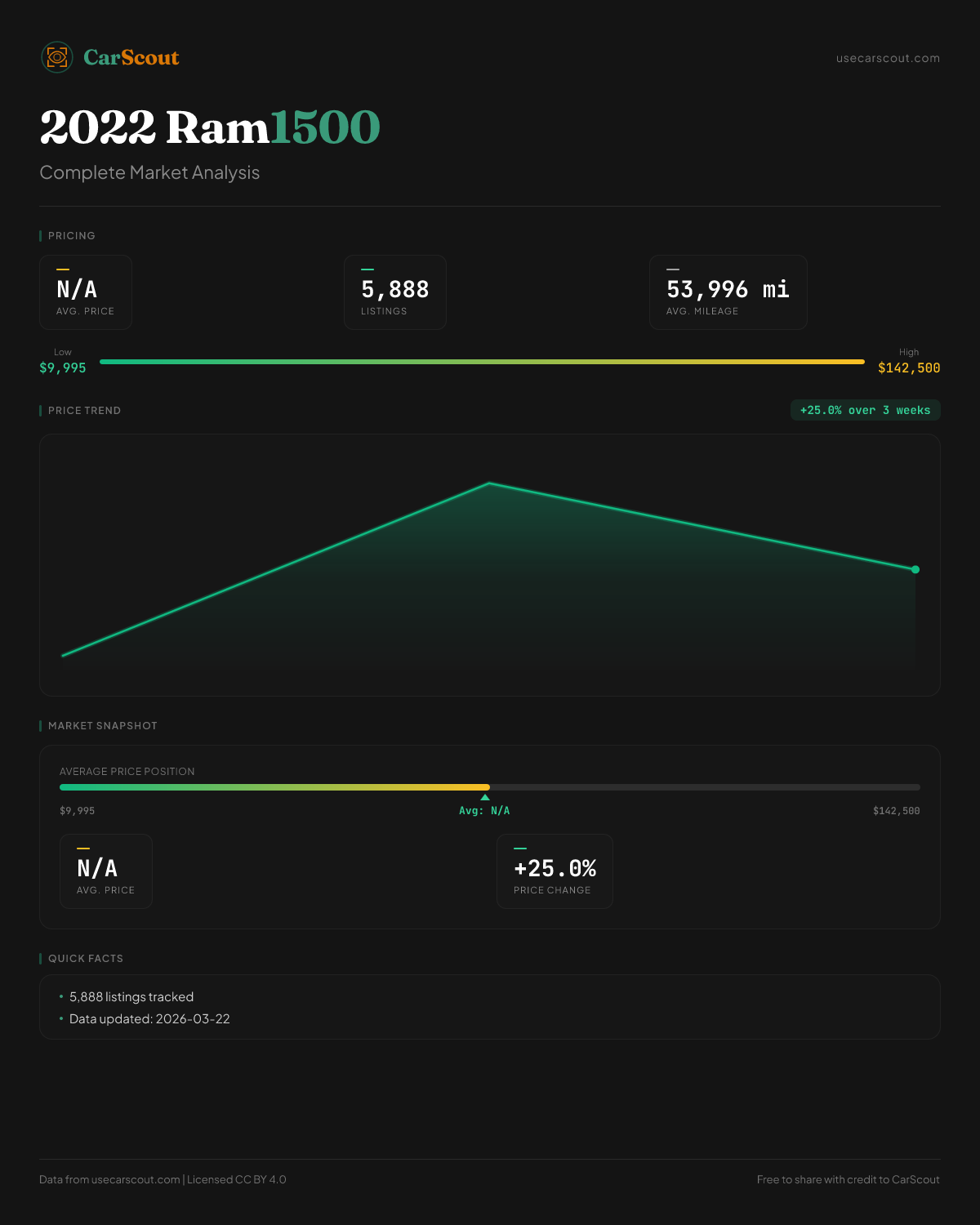 CarScout

usecarscout.com

2022 Ram1500

Complete Market Analysis

PRICING

N/A
AVG. PRICE

5,888
LISTINGS

53,996 mi
AVG. MILEAGE

Low
$9,995

High
$142,500

PRICE TREND

+25.0% over 3 weeks

MARKET SNAPSHOT

AVERAGE PRICE POSITION

$9,995

Avg: N/A

$142,500

N/A
AVG. PRICE

+25.0%
PRICE CHANGE

QUICK FACTS

• 5,888 listings tracked
• Data updated: 2026-03-22

Data from usecarscout.com | Licensed CC BY 4.0

Free to share with credit to CarScout