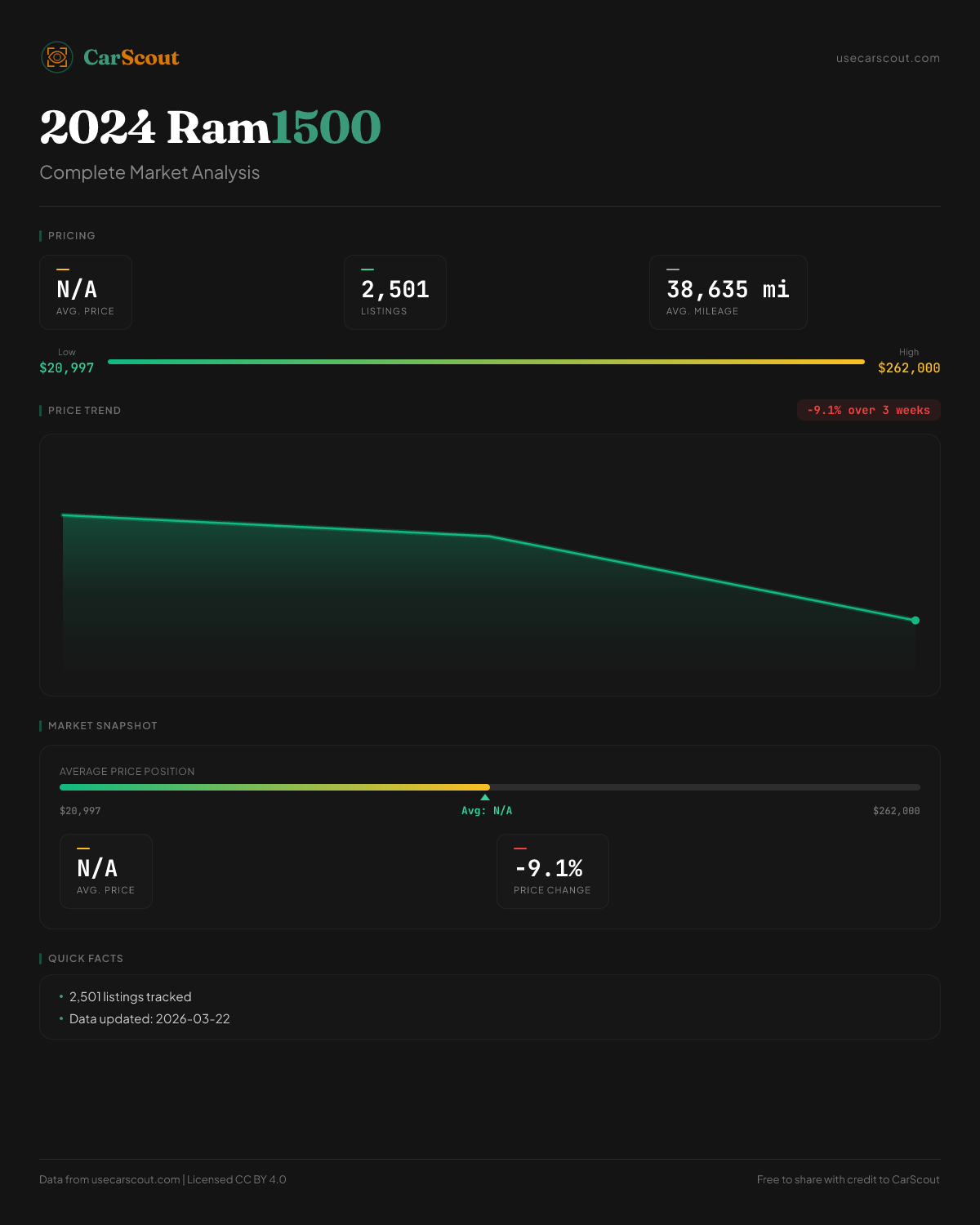 CarScout

usecarscout.com

2024 Ram1500

Complete Market Analysis

PRICING

N/A
AVG. PRICE

2,501
LISTINGS

38,635 mi
AVG. MILEAGE

Low
$20,997

High
$262,000

PRICE TREND

-9.1% over 3 weeks

MARKET SNAPSHOT

AVERAGE PRICE POSITION

$20,997

Avg: N/A

$262,000

N/A
AVG. PRICE

-9.1%
PRICE CHANGE

QUICK FACTS

• 2,501 listings tracked
• Data updated: 2026-03-22

Data from usecarscout.com | Licensed CC BY 4.0

Free to share with credit to CarScout