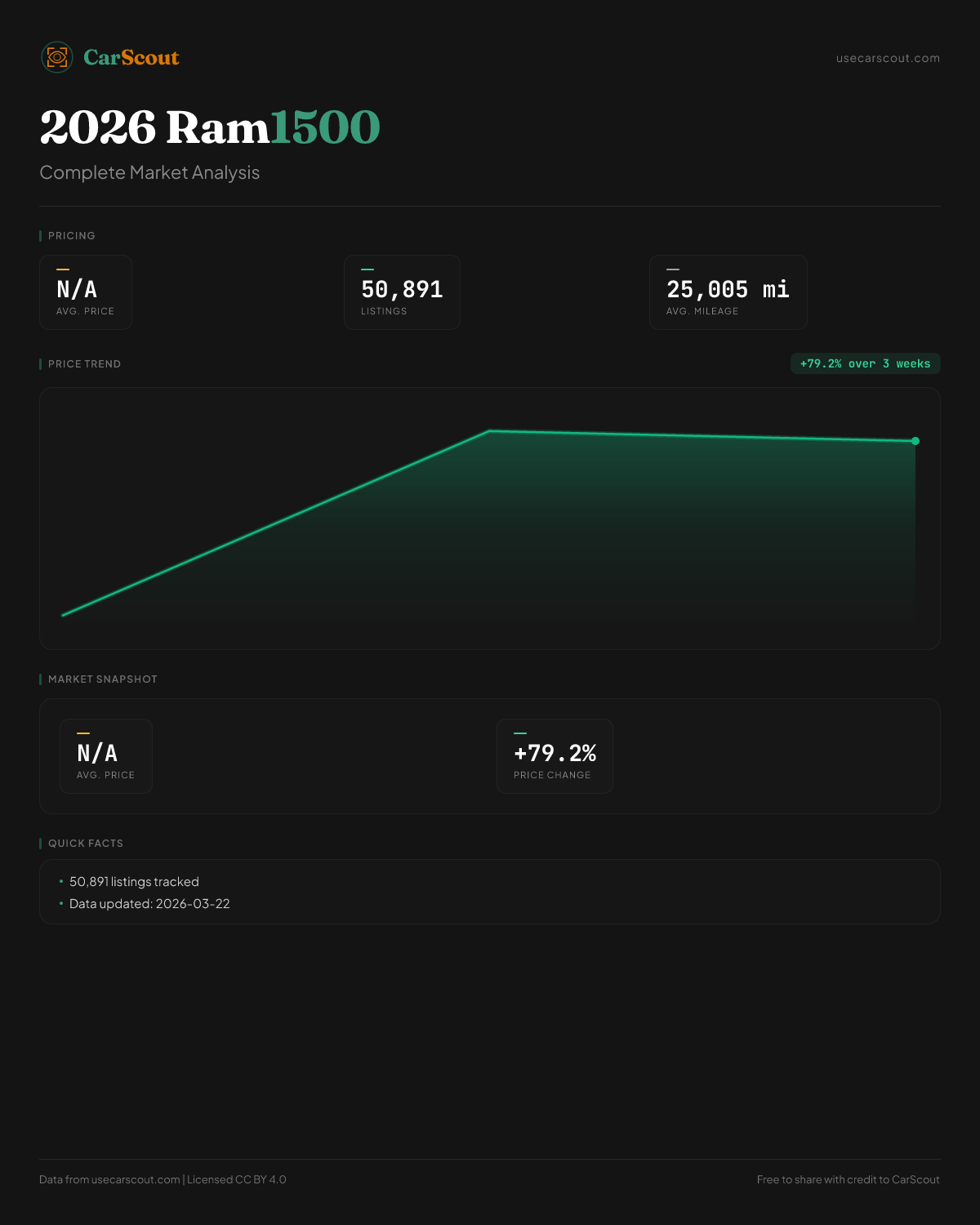 CarScout

usecarscout.com

2026 Ram1500

Complete Market Analysis

PRICING

N/A
AVG. PRICE

50,891
LISTINGS

25,005 mi
AVG. MILEAGE

PRICE TREND

+79.2% over 3 weeks

MARKET SNAPSHOT

N/A
AVG. PRICE

+79.2%
PRICE CHANGE

QUICK FACTS

• 50,891 listings tracked
• Data updated: 2026-03-22

Data from usecarscout.com | Licensed CC BY 4.0

Free to share with credit to CarScout