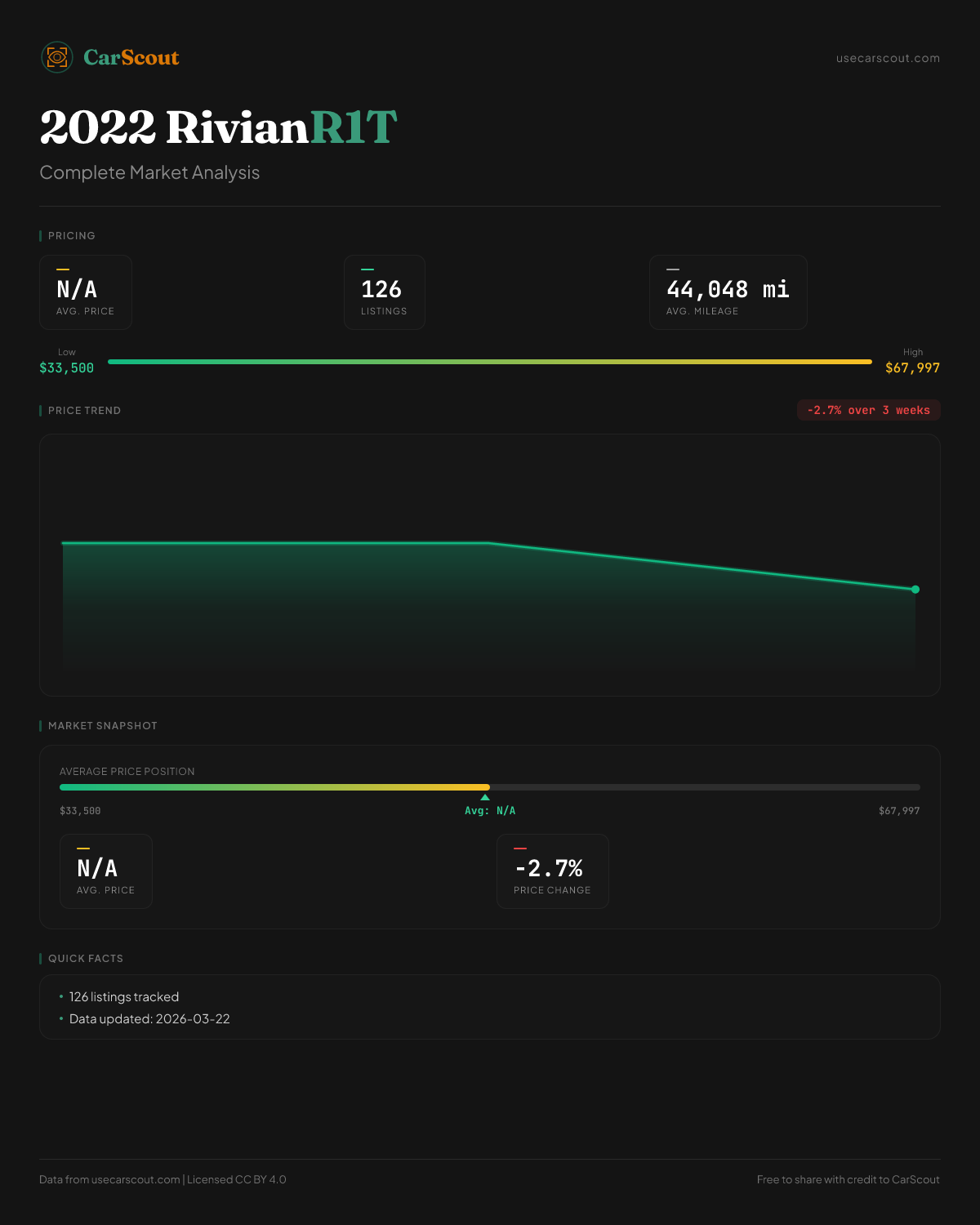 CarScout

usecarscout.com

2022 RivianR1T

Complete Market Analysis

PRICING

N/A
AVG. PRICE

126
LISTINGS

44,048 mi
AVG. MILEAGE

Low
$33,500

High
$67,997

PRICE TREND

-2.7% over 3 weeks

MARKET SNAPSHOT

AVERAGE PRICE POSITION

$33,500

Avg: N/A

$67,997

N/A
AVG. PRICE

-2.7%
PRICE CHANGE

QUICK FACTS

• 126 listings tracked
• Data updated: 2026-03-22

Data from usecarscout.com | Licensed CC BY 4.0

Free to share with credit to CarScout