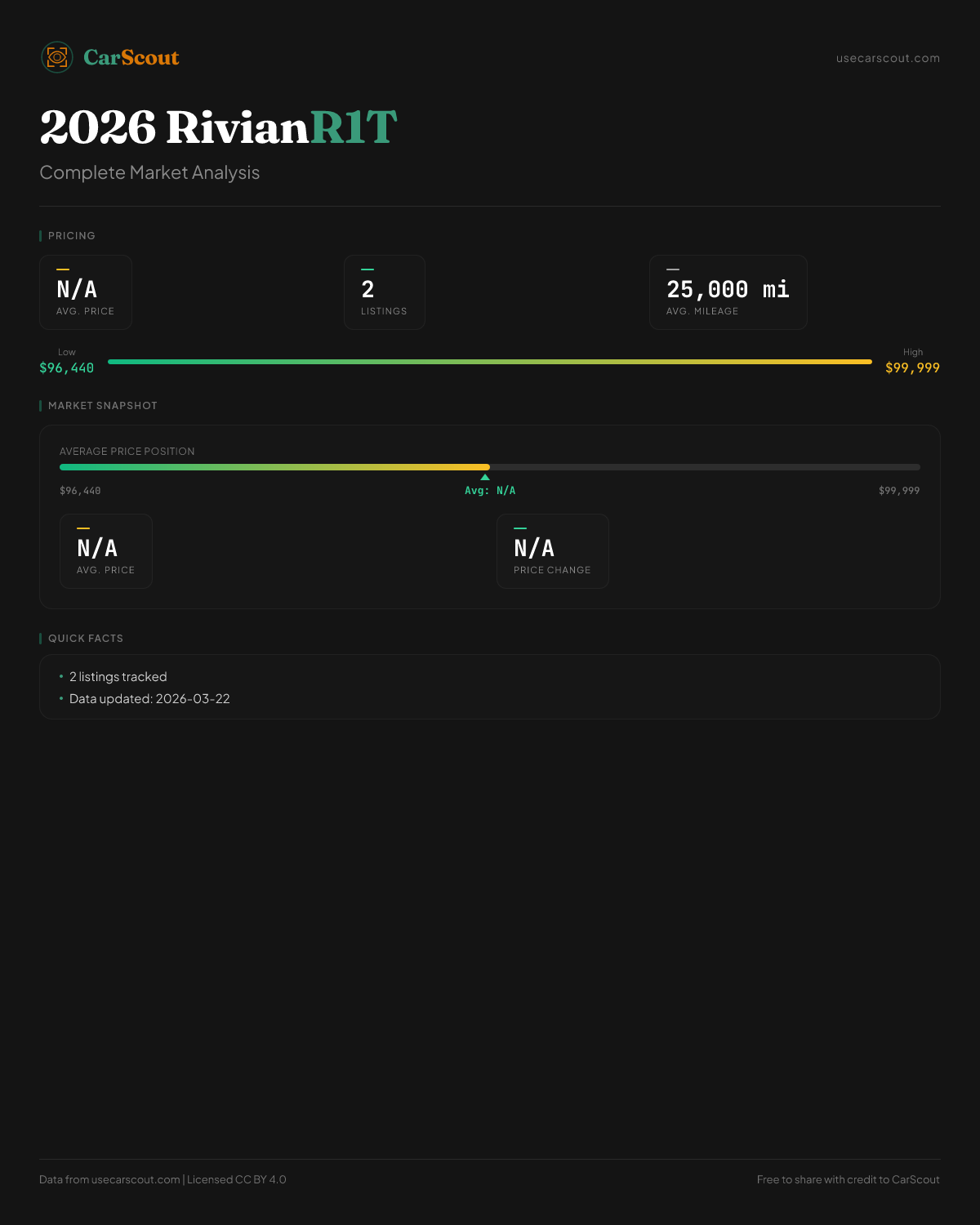 CarScout

usecarscout.com

2026 RivianR1T

Complete Market Analysis

PRICING

N/A
AVG. PRICE

2
LISTINGS

25,000 mi
AVG. MILEAGE

Low
$96,440

High
$99,999

MARKET SNAPSHOT

AVERAGE PRICE POSITION

$96,440

Avg: N/A

$99,999

N/A
AVG. PRICE

N/A
PRICE CHANGE

QUICK FACTS

• 2 listings tracked
• Data updated: 2026-03-22

Data from usecarscout.com | Licensed CC BY 4.0

Free to share with credit to CarScout