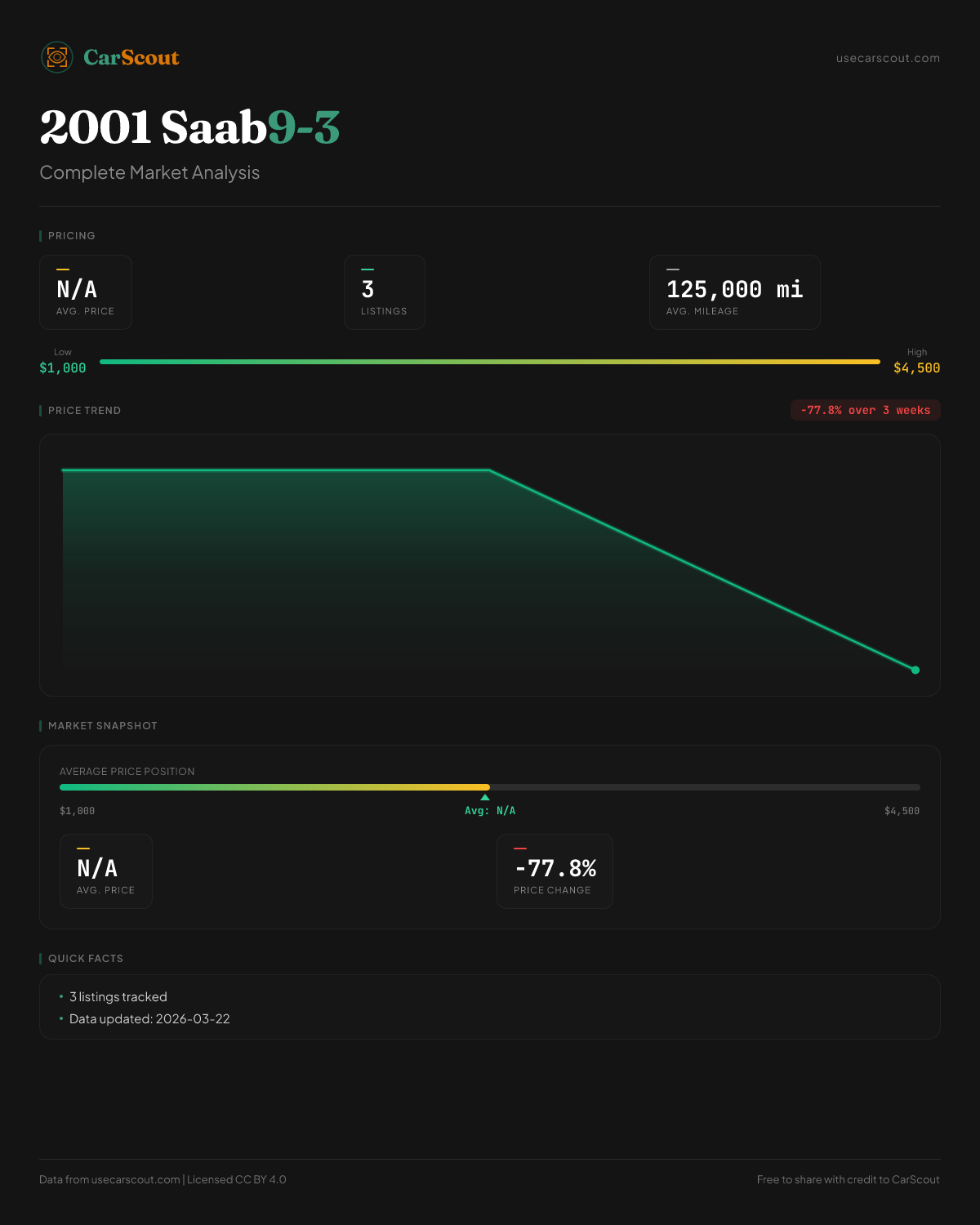 CarScout

usecarscout.com

2001 Saab9-3

Complete Market Analysis

PRICING

N/A
AVG. PRICE

3
LISTINGS

125,000 mi
AVG. MILEAGE

Low
$1,000

High
$4,500

PRICE TREND

-77.8% over 3 weeks

MARKET SNAPSHOT

AVERAGE PRICE POSITION

$1,000

Avg: N/A

$4,500

N/A
AVG. PRICE

-77.8%
PRICE CHANGE

QUICK FACTS

• 3 listings tracked
• Data updated: 2026-03-22

Data from usecarscout.com | Licensed CC BY 4.0

Free to share with credit to CarScout