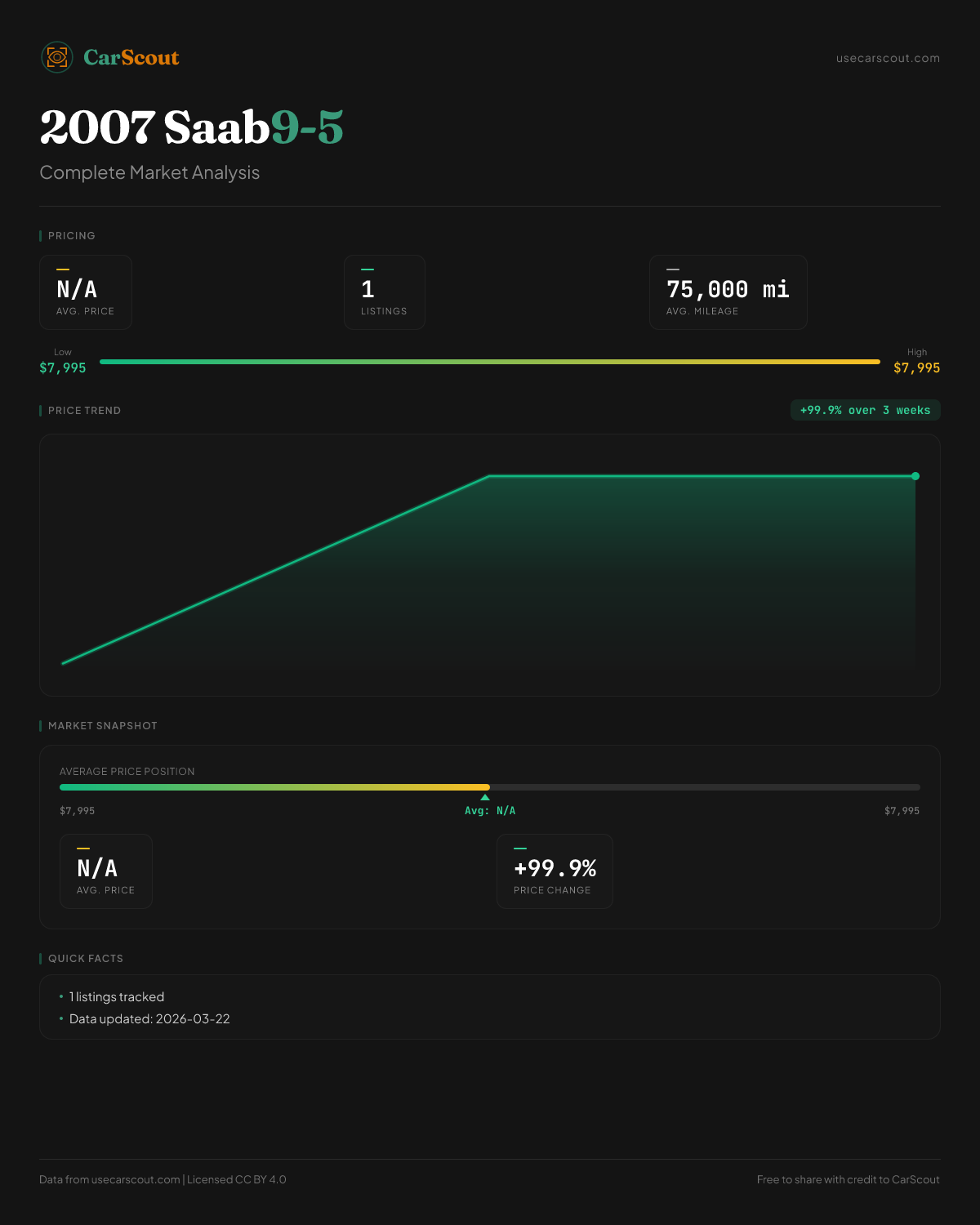 CarScout

usecarscout.com

2007 Saab9-5

Complete Market Analysis

PRICING

N/A
AVG. PRICE

1
LISTINGS

75,000 mi
AVG. MILEAGE

Low
$7,995

High
$7,995

PRICE TREND

+99.9% over 3 weeks

MARKET SNAPSHOT

AVERAGE PRICE POSITION

$7,995

Avg: N/A

$7,995

N/A
AVG. PRICE

+99.9%
PRICE CHANGE

QUICK FACTS

• 1 listings tracked
• Data updated: 2026-03-22

Data from usecarscout.com | Licensed CC BY 4.0

Free to share with credit to CarScout