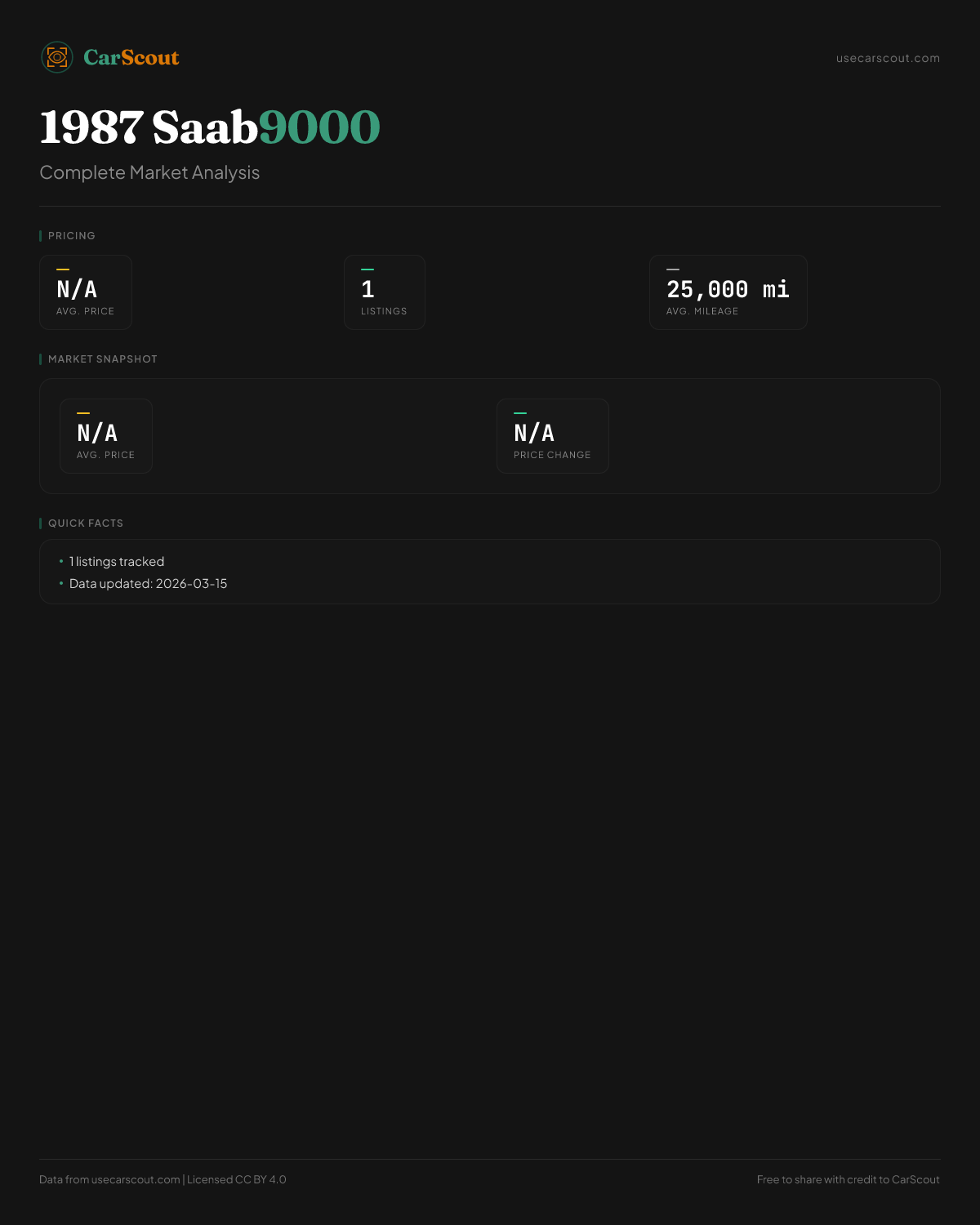 CarScout

usecarscout.com

1987 Saab9000

Complete Market Analysis

PRICING

N/A
AVG. PRICE

1
LISTINGS

25,000 mi
AVG. MILEAGE

MARKET SNAPSHOT

N/A
AVG. PRICE

N/A
PRICE CHANGE

QUICK FACTS

• 1 listings tracked
• Data updated: 2026-03-15

Data from usecarscout.com | Licensed CC BY 4.0

Free to share with credit to CarScout