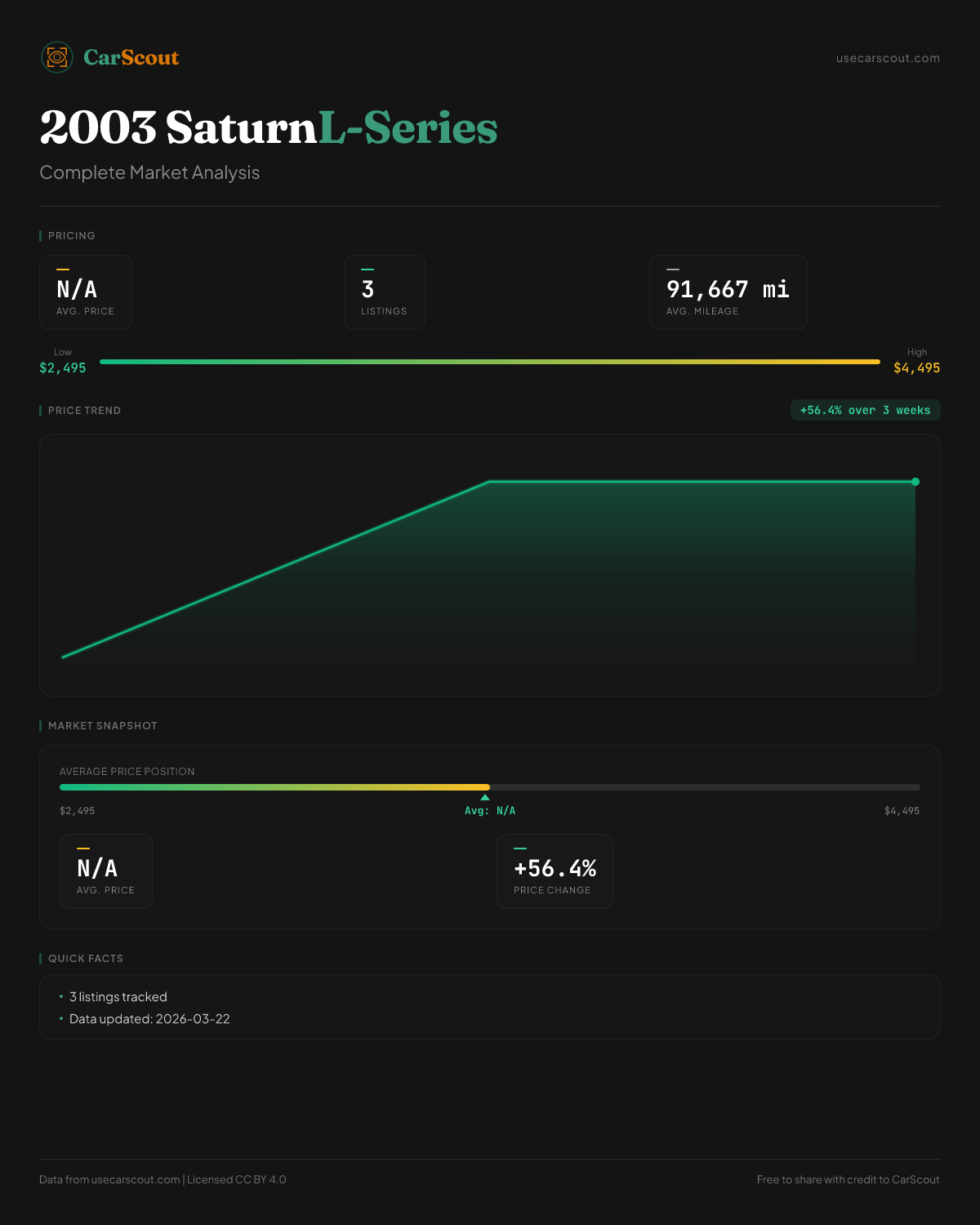 CarScout

usecarscout.com

2003 SaturnL-Series

Complete Market Analysis

PRICING

N/A
AVG. PRICE

3
LISTINGS

91,667 mi
AVG. MILEAGE

Low
$2,495

High
$4,495

PRICE TREND

+56.4% over 3 weeks

MARKET SNAPSHOT

AVERAGE PRICE POSITION

$2,495

Avg: N/A

$4,495

N/A
AVG. PRICE

+56.4%
PRICE CHANGE

QUICK FACTS

• 3 listings tracked
• Data updated: 2026-03-22

Data from usecarscout.com | Licensed CC BY 4.0

Free to share with credit to CarScout