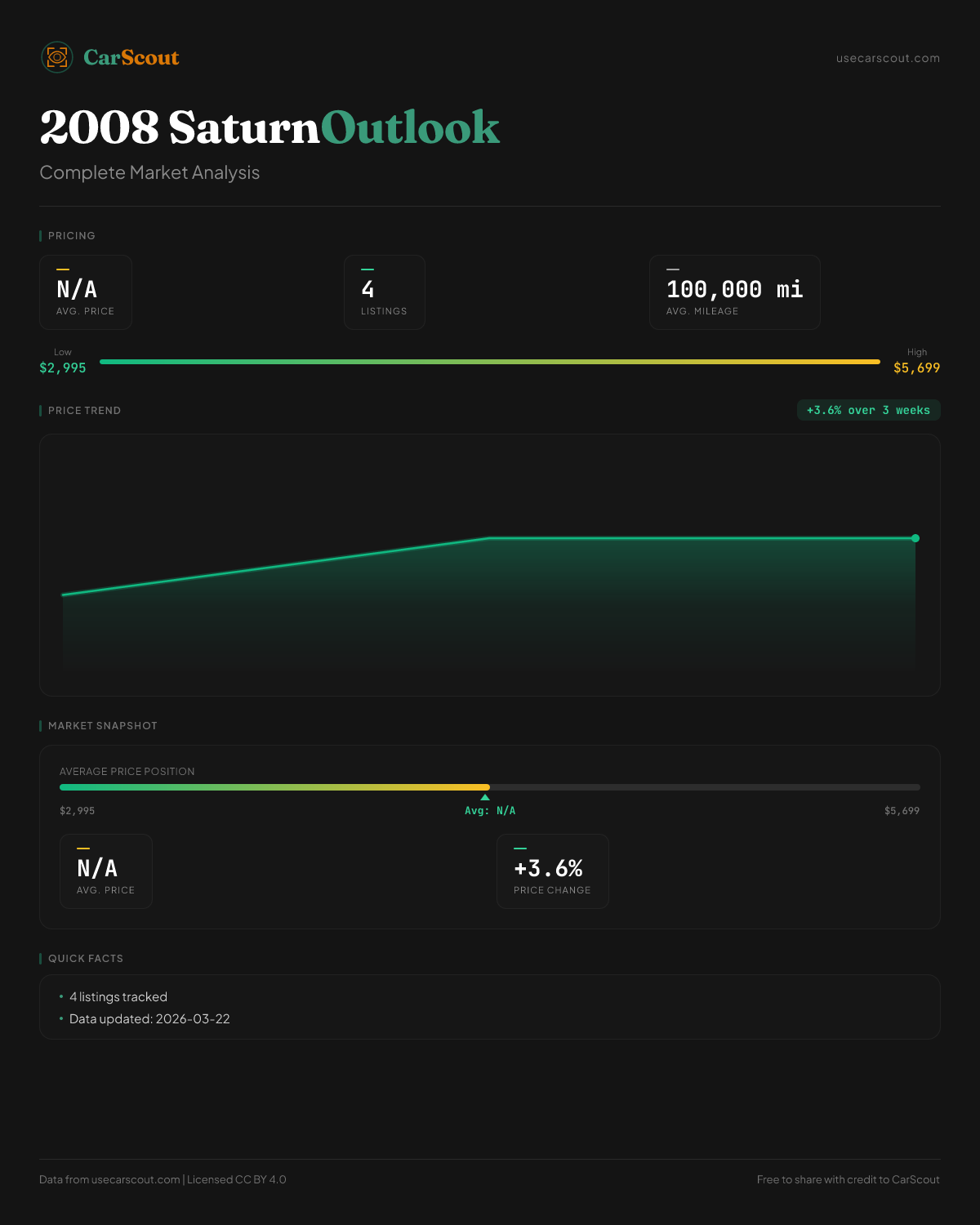 CarScout

usecarscout.com

2008 SaturnOutlook

Complete Market Analysis

PRICING

N/A
AVG. PRICE

4
LISTINGS

100,000 mi
AVG. MILEAGE

Low
$2,995

High
$5,699

PRICE TREND

+3.6% over 3 weeks

MARKET SNAPSHOT

AVERAGE PRICE POSITION

$2,995

Avg: N/A

$5,699

N/A
AVG. PRICE

+3.6%
PRICE CHANGE

QUICK FACTS

• 4 listings tracked
• Data updated: 2026-03-22

Data from usecarscout.com | Licensed CC BY 4.0

Free to share with credit to CarScout