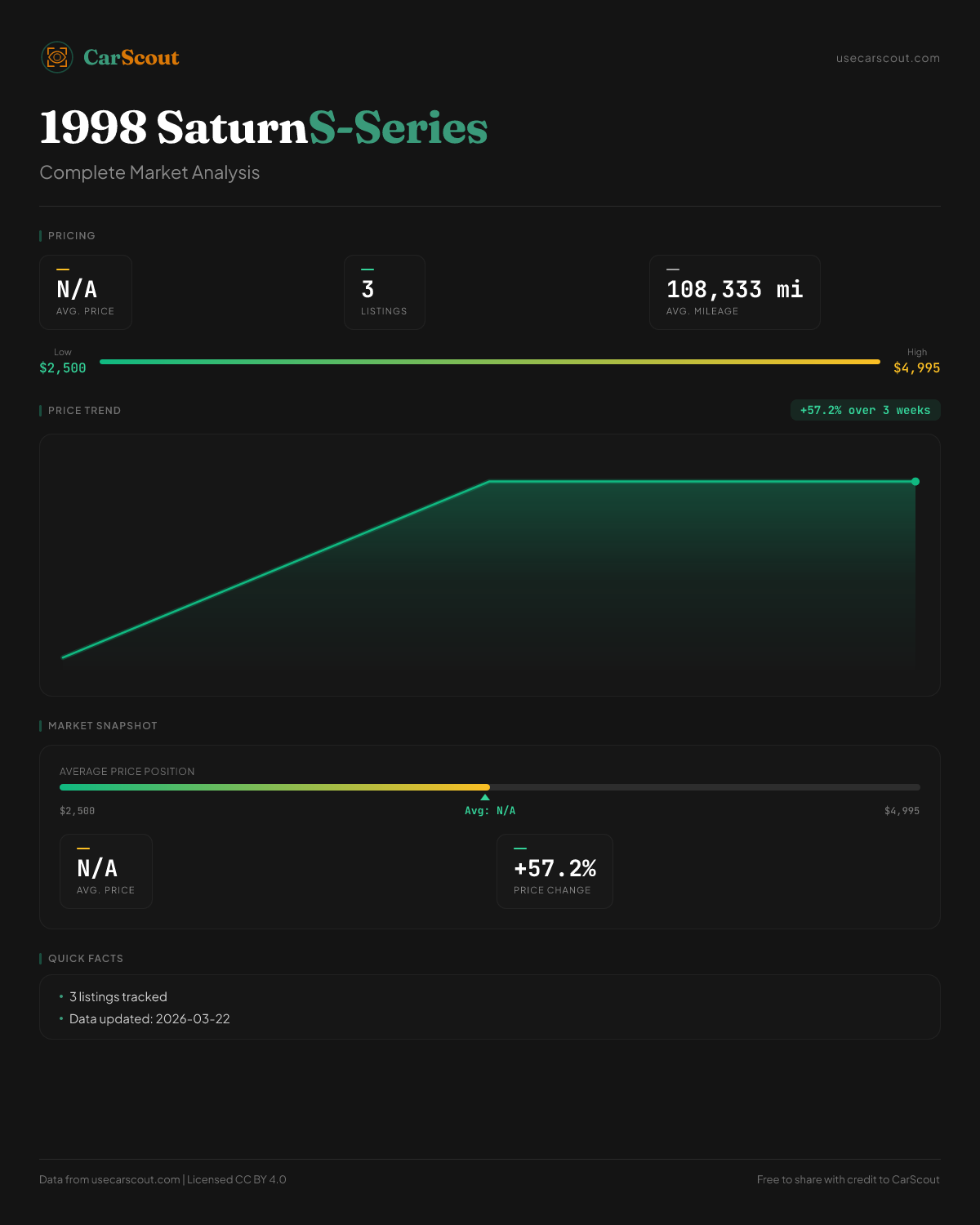 CarScout

usecarscout.com

1998 SaturnS-Series

Complete Market Analysis

PRICING

N/A
AVG. PRICE

3
LISTINGS

108,333 mi
AVG. MILEAGE

Low
$2,500

High
$4,995

PRICE TREND

+57.2% over 3 weeks

MARKET SNAPSHOT

AVERAGE PRICE POSITION

$2,500

Avg: N/A

$4,995

N/A
AVG. PRICE

+57.2%
PRICE CHANGE

QUICK FACTS

• 3 listings tracked
• Data updated: 2026-03-22

Data from usecarscout.com | Licensed CC BY 4.0

Free to share with credit to CarScout