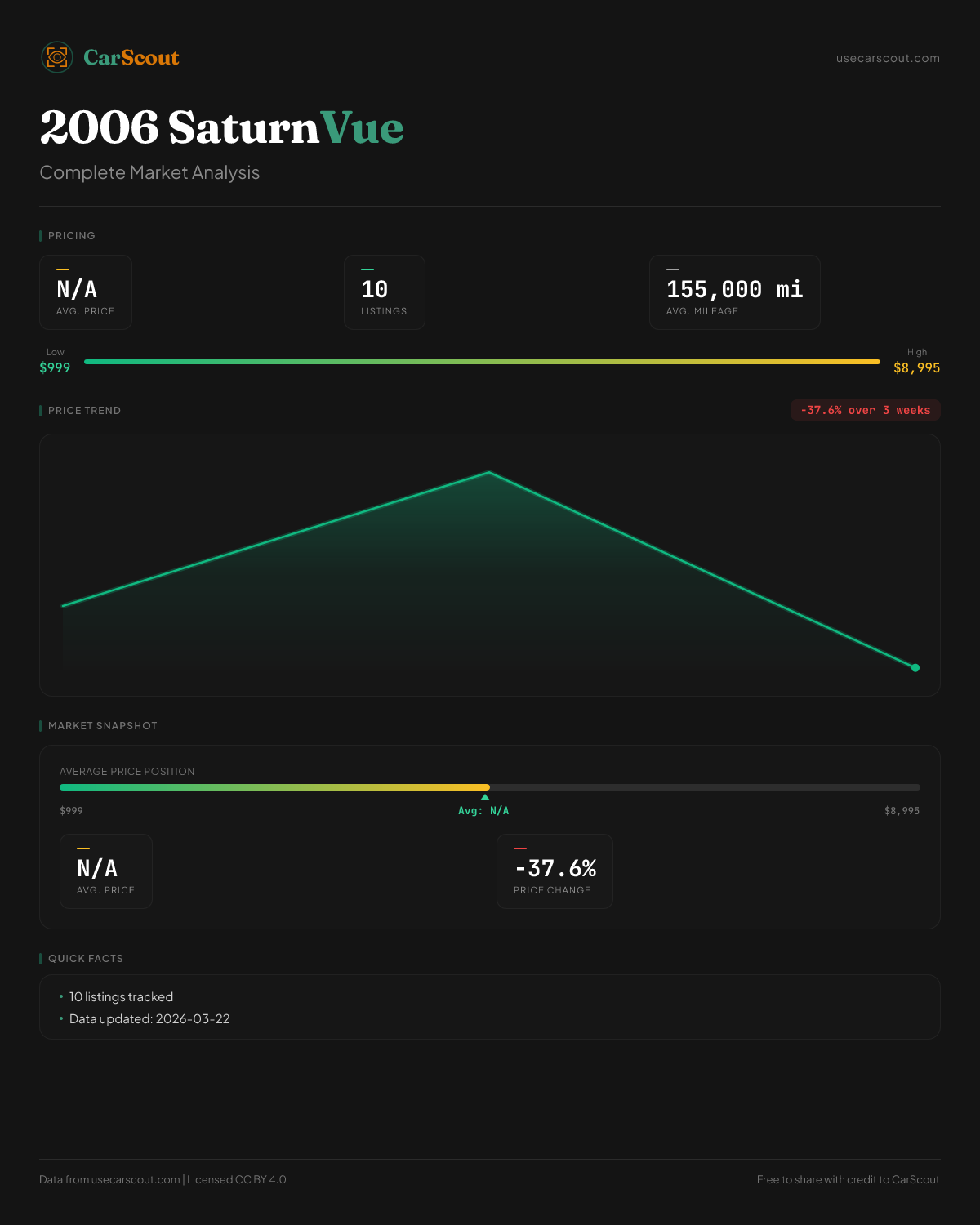 CarScout

usecarscout.com

2006 Saturn Vue

Complete Market Analysis

PRICING

N/A
AVG. PRICE

10
LISTINGS

155,000 mi
AVG. MILEAGE

Low
$999

High
$8,995

PRICE TREND

-37.6% over 3 weeks

MARKET SNAPSHOT

AVERAGE PRICE POSITION

$999

Avg: N/A

$8,995

N/A
AVG. PRICE

-37.6%
PRICE CHANGE

QUICK FACTS

• 10 listings tracked
• Data updated: 2026-03-22

Data from usecarscout.com | Licensed CC BY 4.0

Free to share with credit to CarScout