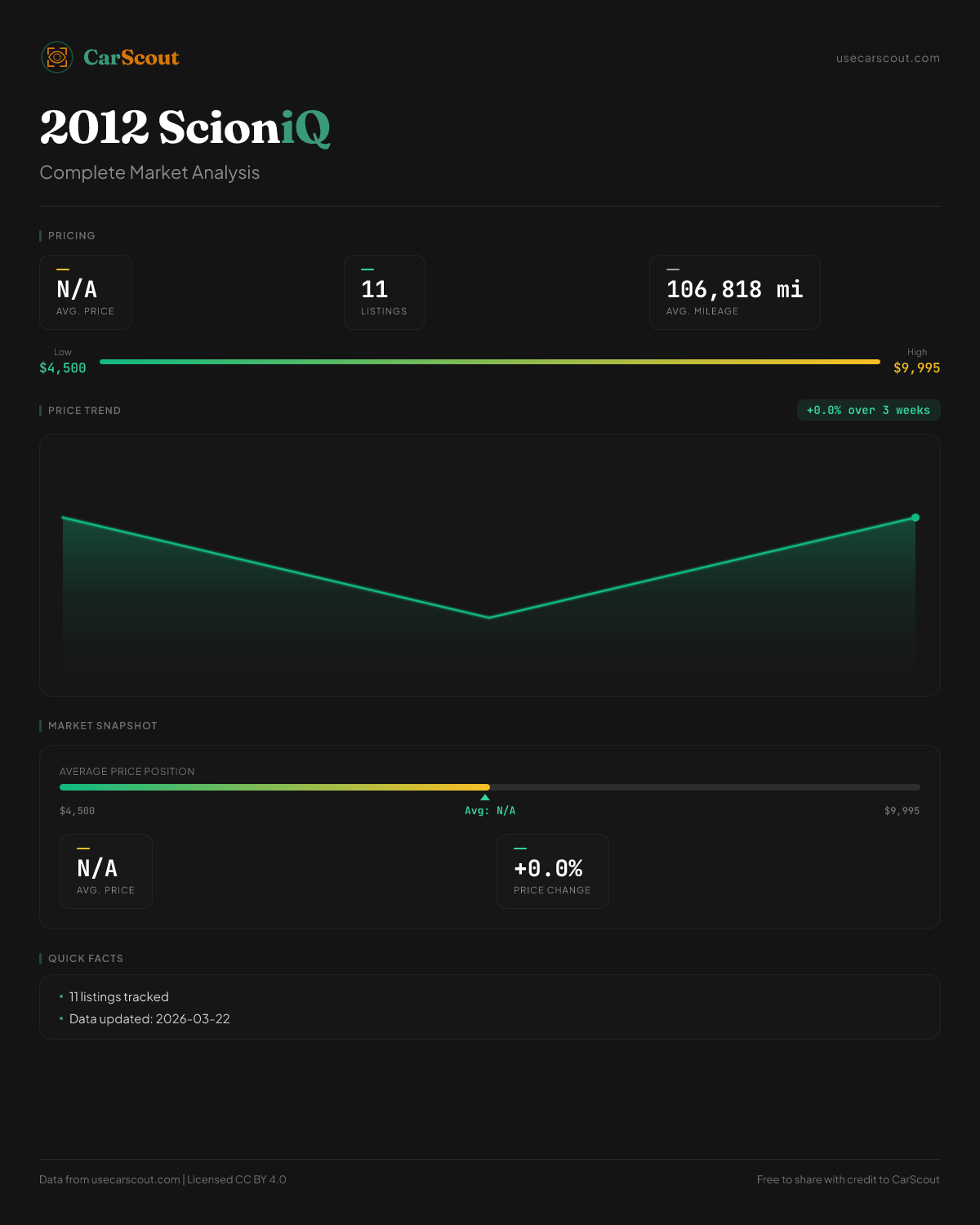 CarScout

usecarscout.com

2012 ScioniQ

Complete Market Analysis

PRICING

N/A
AVG. PRICE

11
LISTINGS

106,818 mi
AVG. MILEAGE

Low
$4,500

High
$9,995

PRICE TREND

+0.0% over 3 weeks

MARKET SNAPSHOT

AVERAGE PRICE POSITION

$4,500

Avg: N/A

$9,995

N/A
AVG. PRICE

+0.0%
PRICE CHANGE

QUICK FACTS

• 11 listings tracked
• Data updated: 2026-03-22

Data from usecarscout.com | Licensed CC BY 4.0

Free to share with credit to CarScout