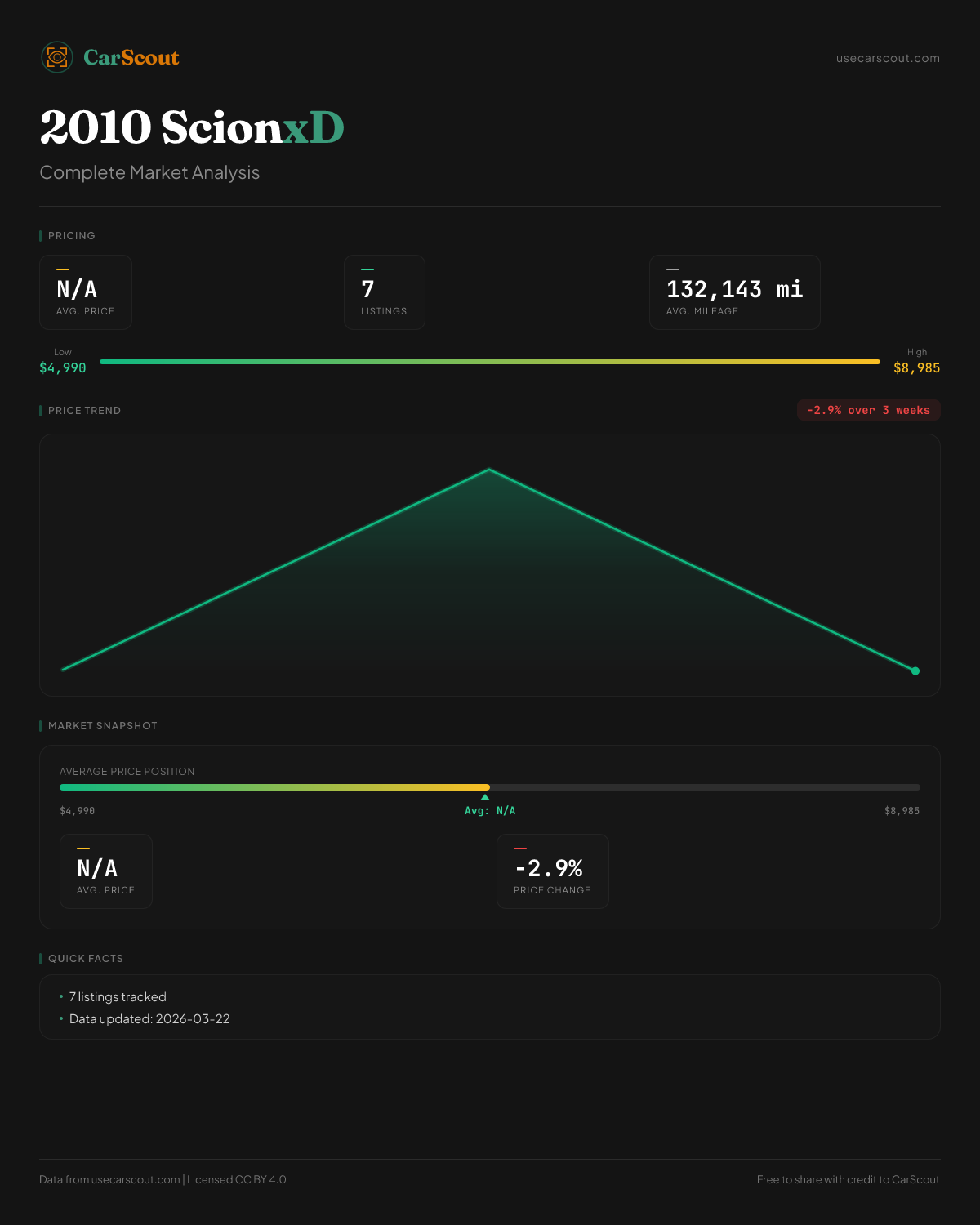 CarScout

usecarscout.com

2010 ScionxD

Complete Market Analysis

PRICING

N/A
AVG. PRICE

7
LISTINGS

132,143 mi
AVG. MILEAGE

Low
$4,990

High
$8,985

PRICE TREND

-2.9% over 3 weeks

MARKET SNAPSHOT

AVERAGE PRICE POSITION

$4,990

Avg: N/A

$8,985

N/A
AVG. PRICE

-2.9%
PRICE CHANGE

QUICK FACTS

• 7 listings tracked
• Data updated: 2026-03-22

Data from usecarscout.com | Licensed CC BY 4.0

Free to share with credit to CarScout