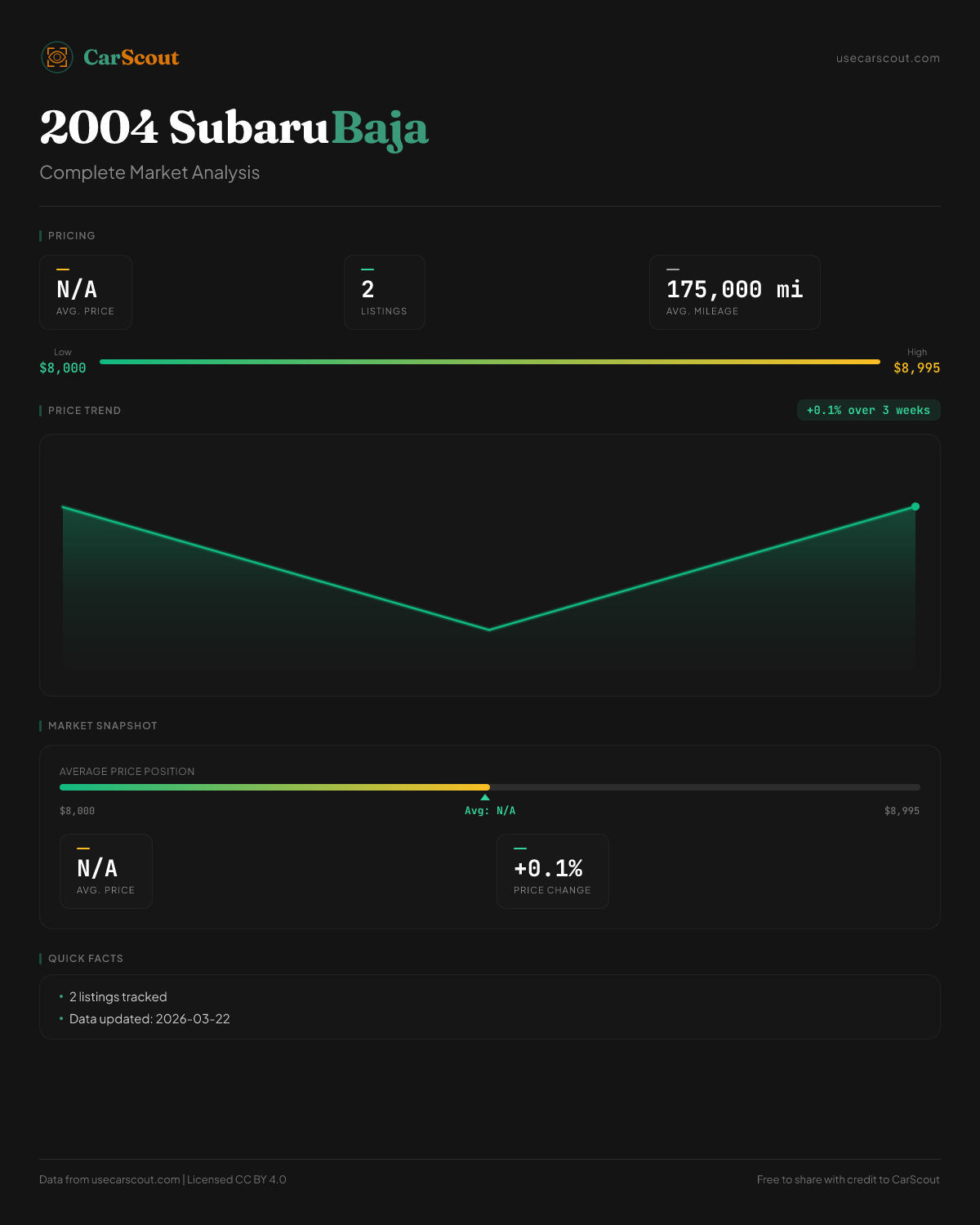 CarScout

usecarscout.com

2004 Subaru Baja

Complete Market Analysis

PRICING

N/A
AVG. PRICE

2
LISTINGS

175,000 mi
AVG. MILEAGE

Low
$8,000

High
$8,995

PRICE TREND

+0.1% over 3 weeks

MARKET SNAPSHOT

AVERAGE PRICE POSITION

$8,000

Avg: N/A

$8,995

N/A
AVG. PRICE

+0.1%
PRICE CHANGE

QUICK FACTS

• 2 listings tracked
• Data updated: 2026-03-22

Data from usecarscout.com | Licensed CC BY 4.0

Free to share with credit to CarScout