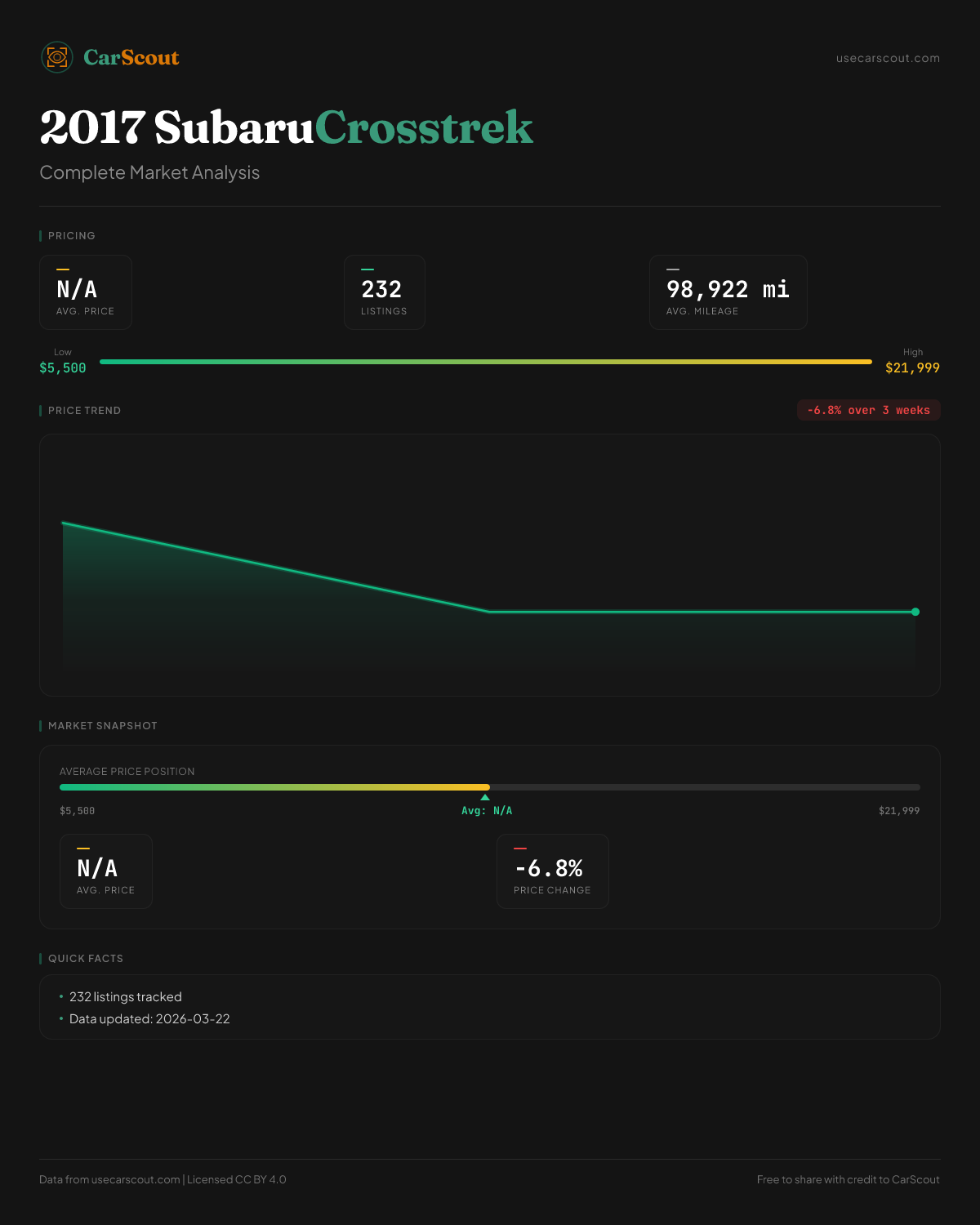 CarScout

usecarscout.com

2017 SubaruCrosstrek

Complete Market Analysis

PRICING

N/A
AVG. PRICE

232
LISTINGS

98,922 mi
AVG. MILEAGE

Low
$5,500

High
$21,999

PRICE TREND

-6.8% over 3 weeks

MARKET SNAPSHOT

AVERAGE PRICE POSITION

$5,500

Avg: N/A

$21,999

N/A
AVG. PRICE

-6.8%
PRICE CHANGE

QUICK FACTS

• 232 listings tracked
• Data updated: 2026-03-22

Data from usecarscout.com | Licensed CC BY 4.0

Free to share with credit to CarScout