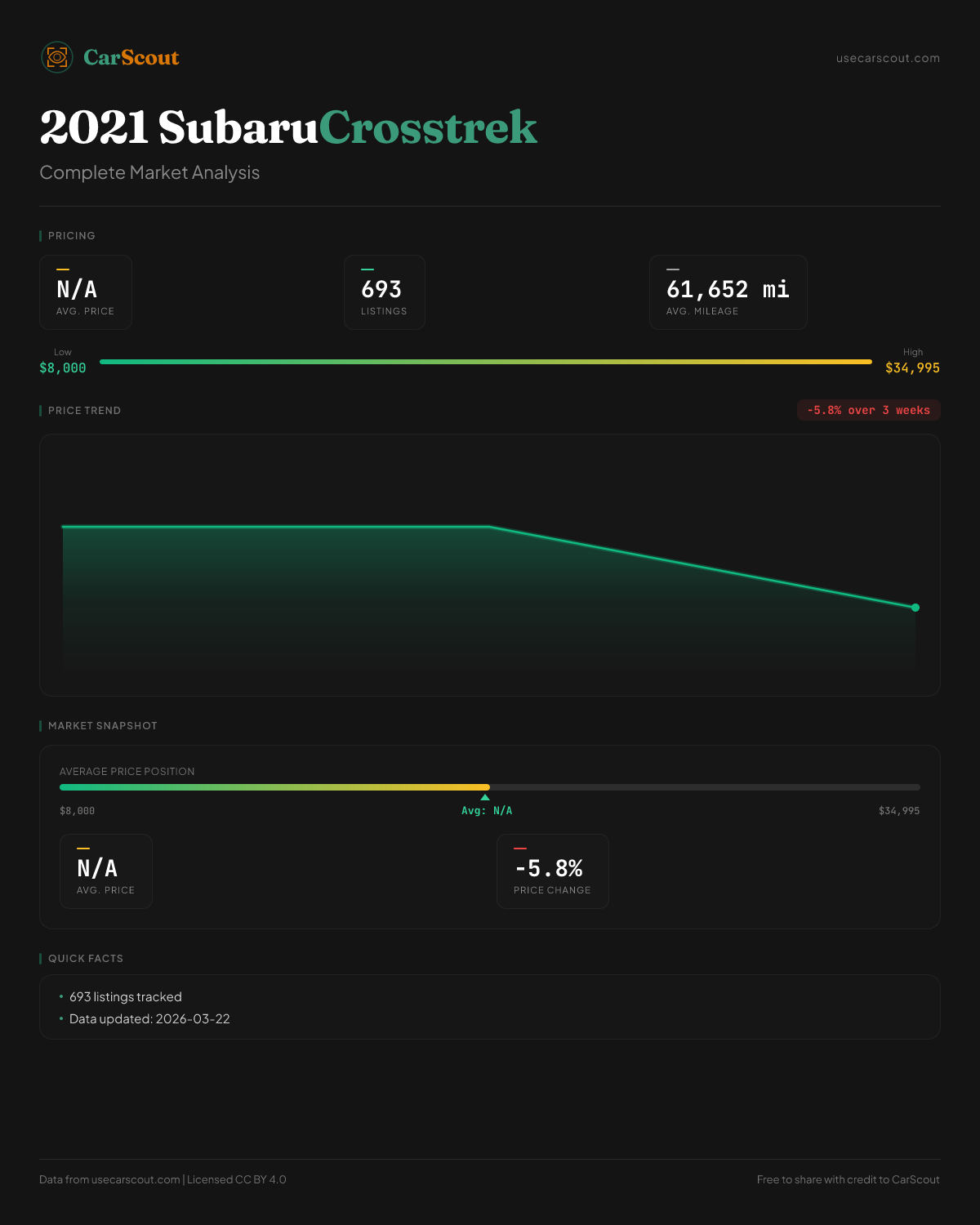 CarScout

usecarscout.com

2021 Subaru Crosstrek

Complete Market Analysis

PRICING

N/A
AVG. PRICE

693
LISTINGS

61,652 mi
AVG. MILEAGE

Low
$8,000

High
$34,995

PRICE TREND

-5.8% over 3 weeks

MARKET SNAPSHOT

AVERAGE PRICE POSITION

$8,000

Avg: N/A

$34,995

N/A
AVG. PRICE

-5.8%
PRICE CHANGE

QUICK FACTS

• 693 listings tracked
• Data updated: 2026-03-22

Data from usecarscout.com | Licensed CC BY 4.0

Free to share with credit to CarScout