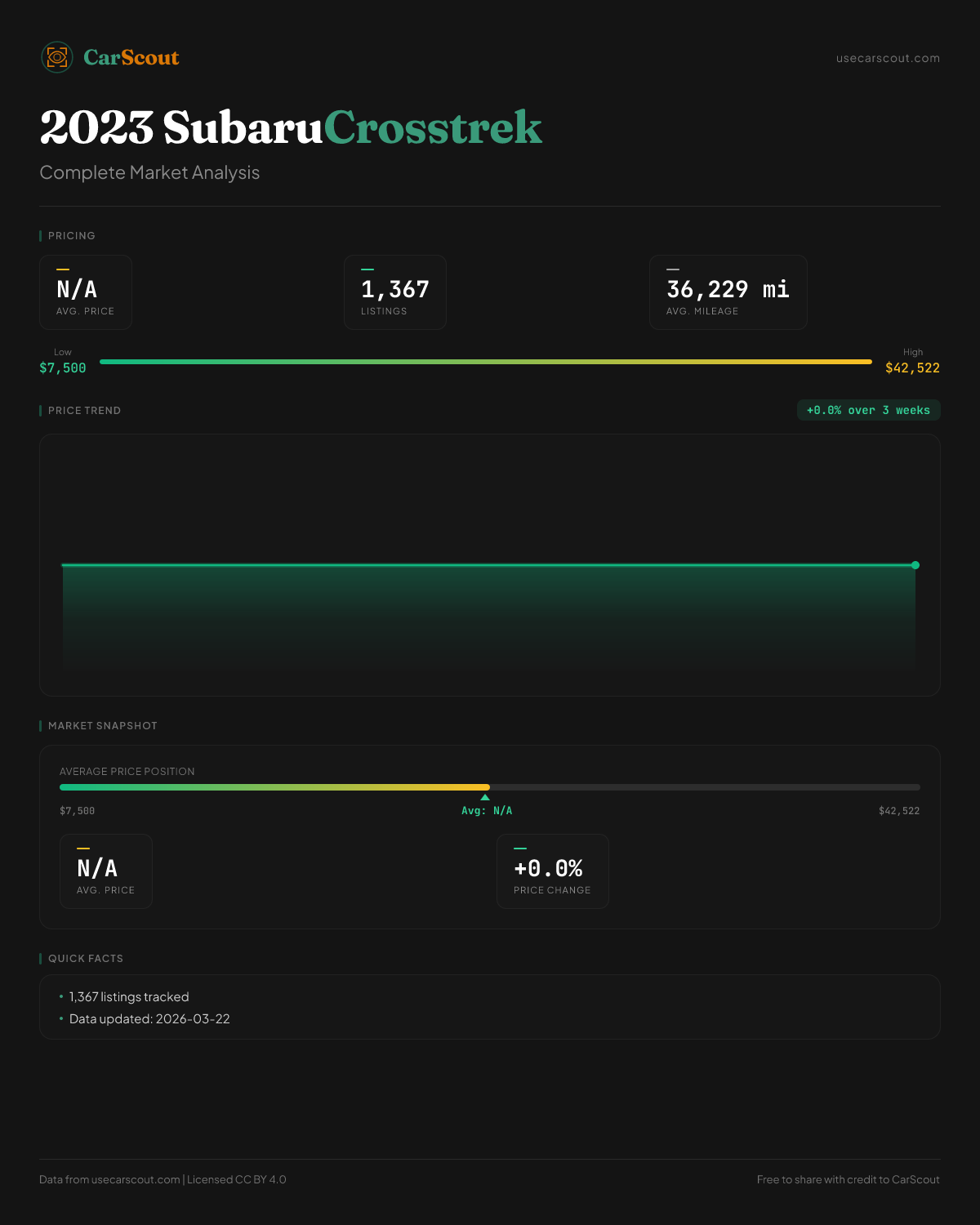 CarScout

usecarscout.com

2023 SubaruCrosstrek

Complete Market Analysis

PRICING

N/A
AVG. PRICE

1,367
LISTINGS

36,229 mi
AVG. MILEAGE

Low
$7,500

High
$42,522

PRICE TREND

+0.0% over 3 weeks

MARKET SNAPSHOT

AVERAGE PRICE POSITION

$7,500

Avg: N/A

$42,522

N/A
AVG. PRICE

+0.0%
PRICE CHANGE

QUICK FACTS

• 1,367 listings tracked
• Data updated: 2026-03-22

Data from usecarscout.com | Licensed CC BY 4.0

Free to share with credit to CarScout