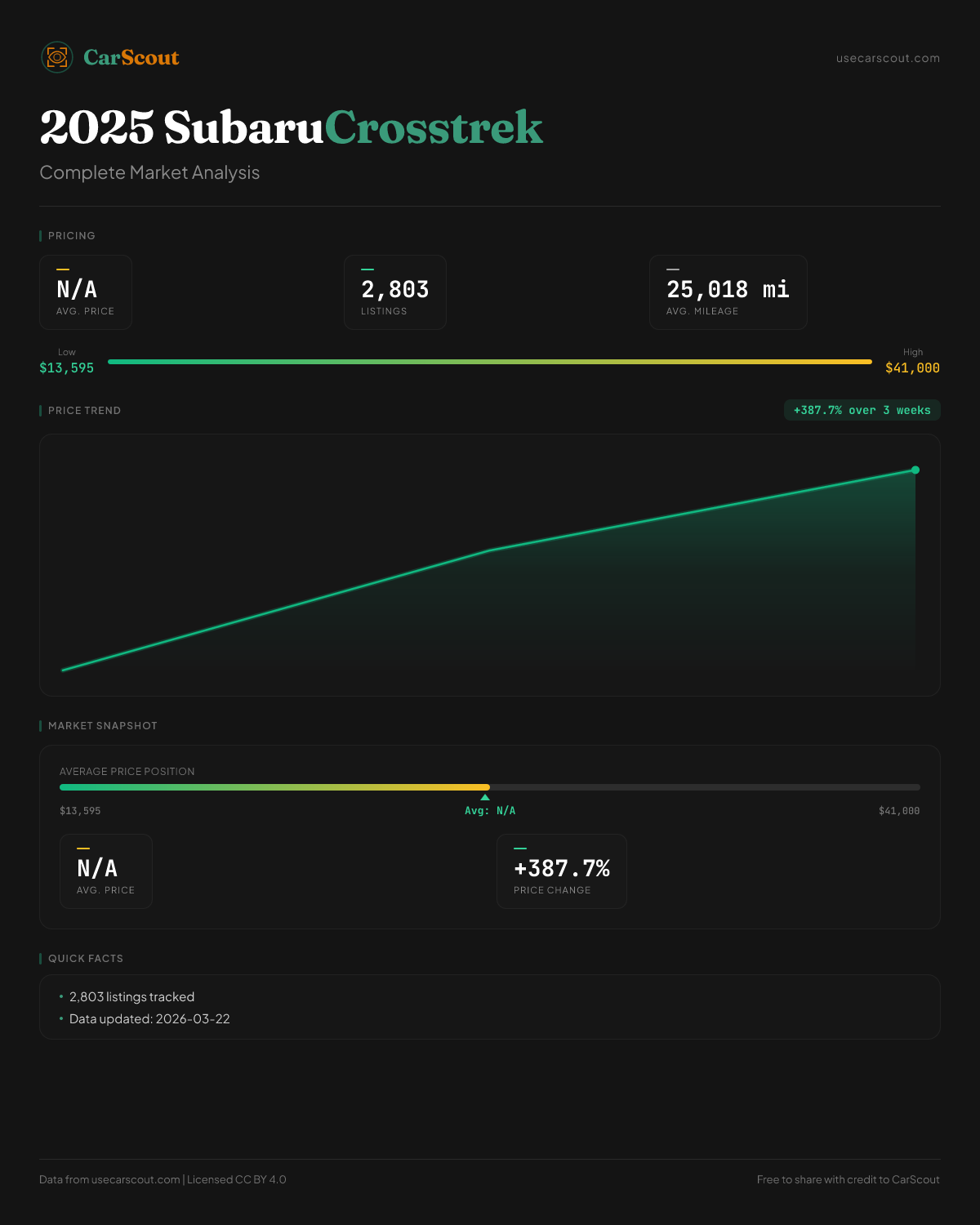 CarScout

usecarscout.com

2025 SubaruCrosstrek

Complete Market Analysis

PRICING

N/A
AVG. PRICE

2,803
LISTINGS

25,018 mi
AVG. MILEAGE

Low
$13,595

High
$41,000

PRICE TREND

+387.7% over 3 weeks

MARKET SNAPSHOT

AVERAGE PRICE POSITION

$13,595

Avg: N/A

$41,000

N/A
AVG. PRICE

+387.7%
PRICE CHANGE

QUICK FACTS

• 2,803 listings tracked
• Data updated: 2026-03-22

Data from usecarscout.com | Licensed CC BY 4.0

Free to share with credit to CarScout