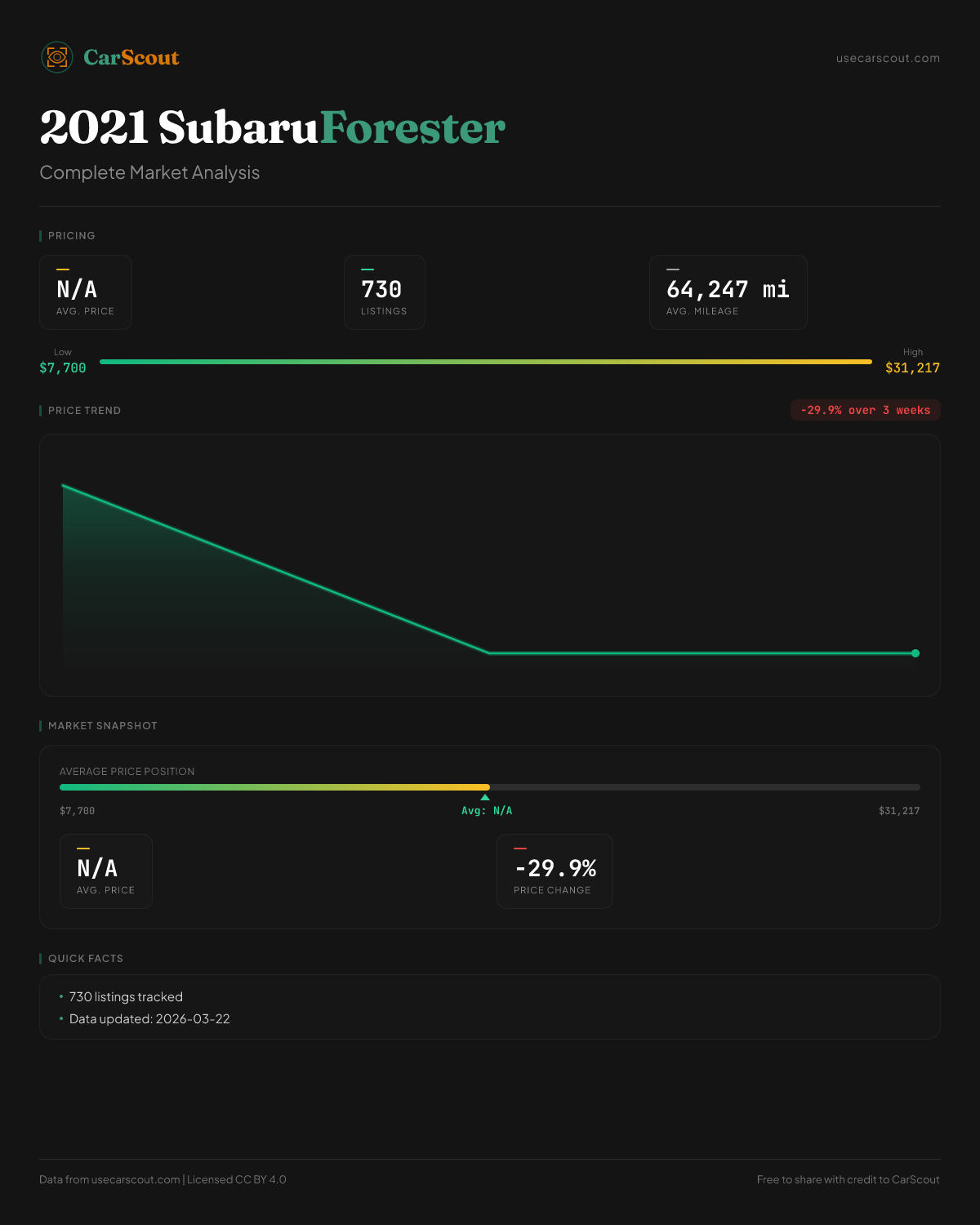 CarScout

usecarscout.com

2021 Subaru Forester

Complete Market Analysis

PRICING

N/A
AVG. PRICE

730
LISTINGS

64,247 mi
AVG. MILEAGE

Low
$7,700

High
$31,217

PRICE TREND

-29.9% over 3 weeks

MARKET SNAPSHOT

AVERAGE PRICE POSITION

$7,700

Avg: N/A

$31,217

N/A
AVG. PRICE

-29.9%
PRICE CHANGE

QUICK FACTS

• 730 listings tracked
• Data updated: 2026-03-22

Data from usecarscout.com | Licensed CC BY 4.0

Free to share with credit to CarScout