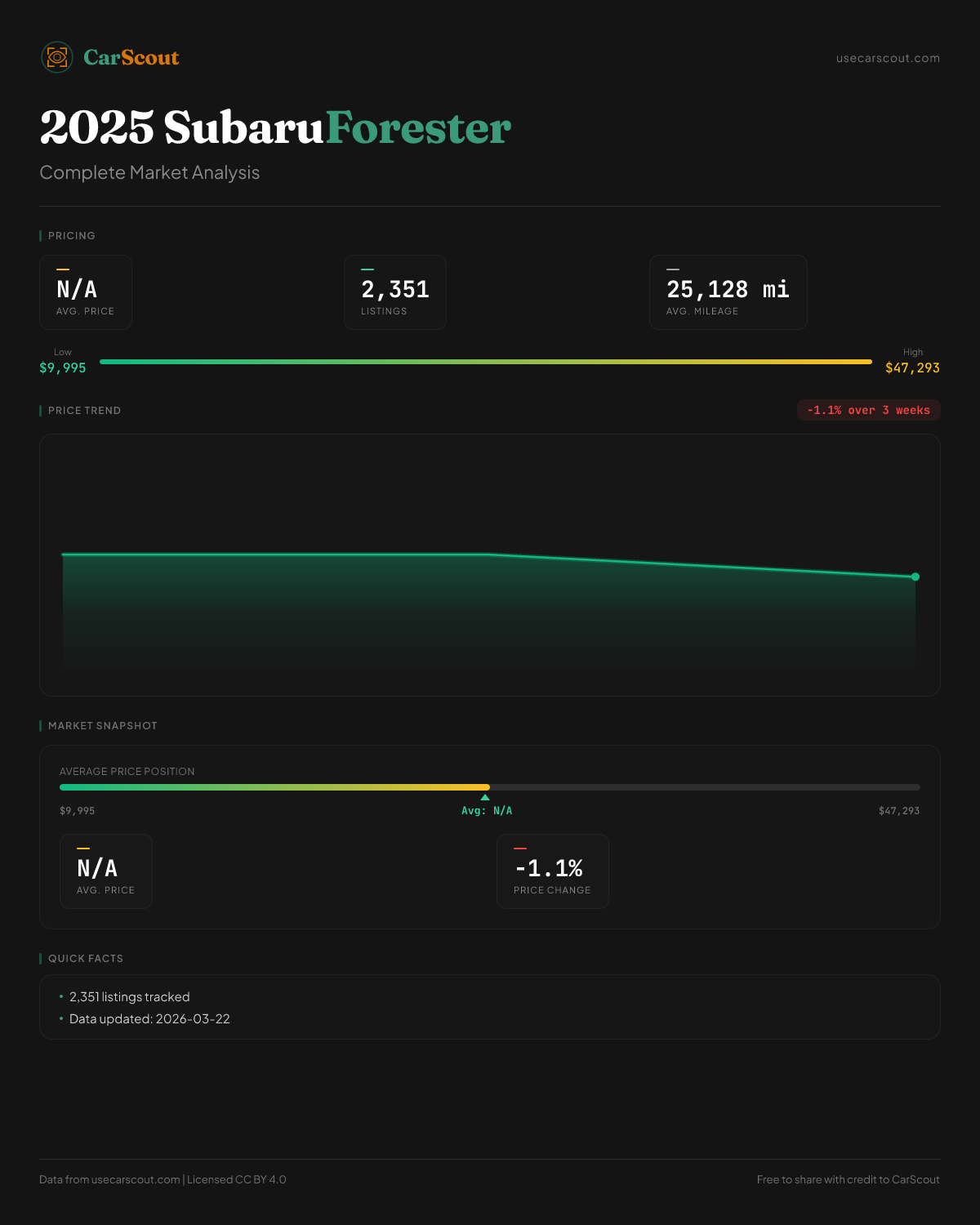 CarScout

usecarscout.com

2025 Subaru Forester

Complete Market Analysis

PRICING

N/A
AVG. PRICE

2,351
LISTINGS

25,128 mi
AVG. MILEAGE

Low
$9,995

High
$47,293

PRICE TREND

-1.1% over 3 weeks

MARKET SNAPSHOT

AVERAGE PRICE POSITION

$9,995

Avg: N/A

$47,293

N/A
AVG. PRICE

-1.1%
PRICE CHANGE

QUICK FACTS

• 2,351 listings tracked
• Data updated: 2026-03-22

Data from usecarscout.com | Licensed CC BY 4.0

Free to share with credit to CarScout