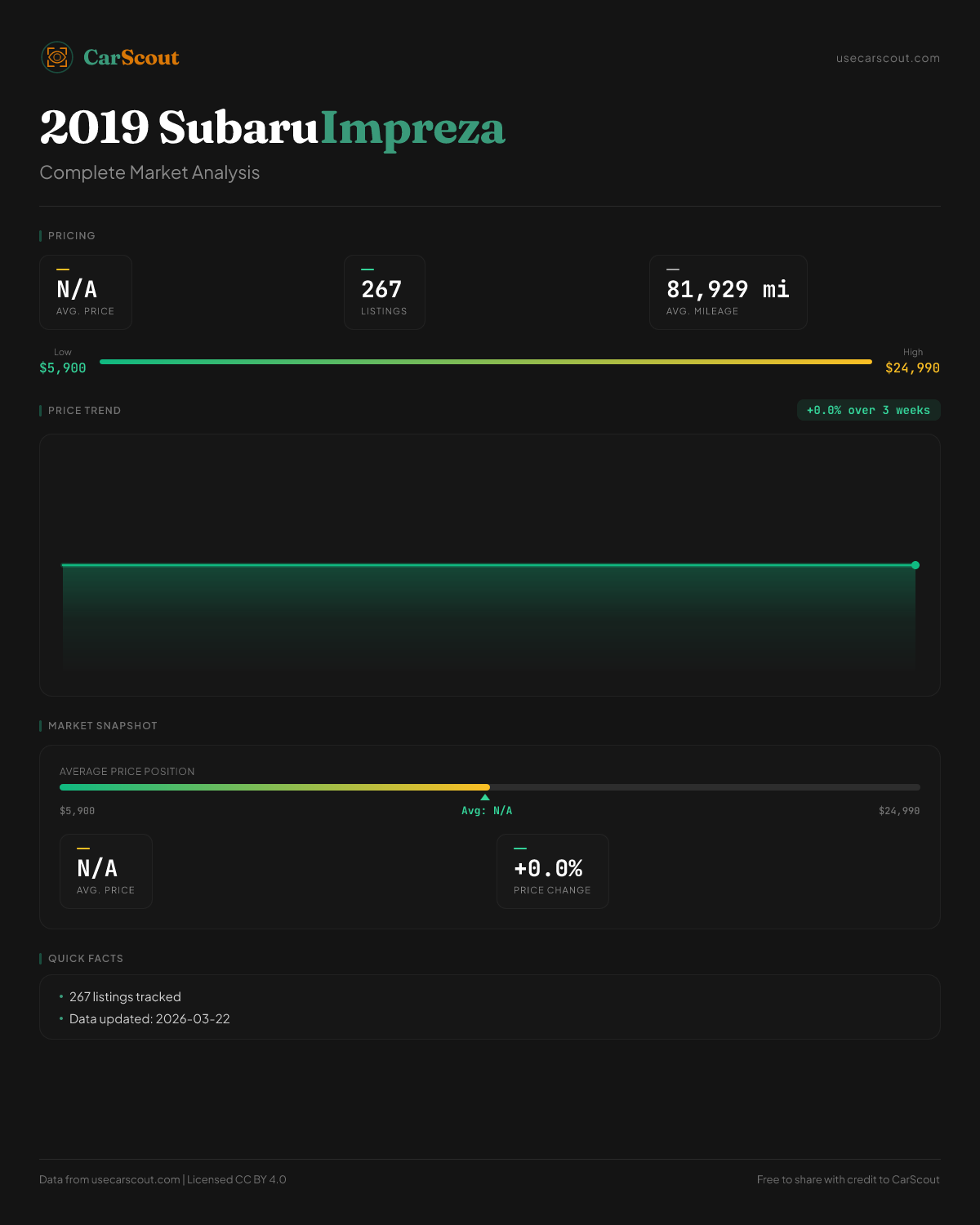 CarScout

usecarscout.com

2019 Subaru Impreza

Complete Market Analysis

PRICING

N/A
AVG. PRICE

267
LISTINGS

81,929 mi
AVG. MILEAGE

Low
$5,900

High
$24,990

PRICE TREND

+0.0% over 3 weeks

MARKET SNAPSHOT

AVERAGE PRICE POSITION

$5,900

Avg: N/A

$24,990

N/A
AVG. PRICE

+0.0%
PRICE CHANGE

QUICK FACTS

• 267 listings tracked
• Data updated: 2026-03-22

Data from usecarscout.com | Licensed CC BY 4.0

Free to share with credit to CarScout