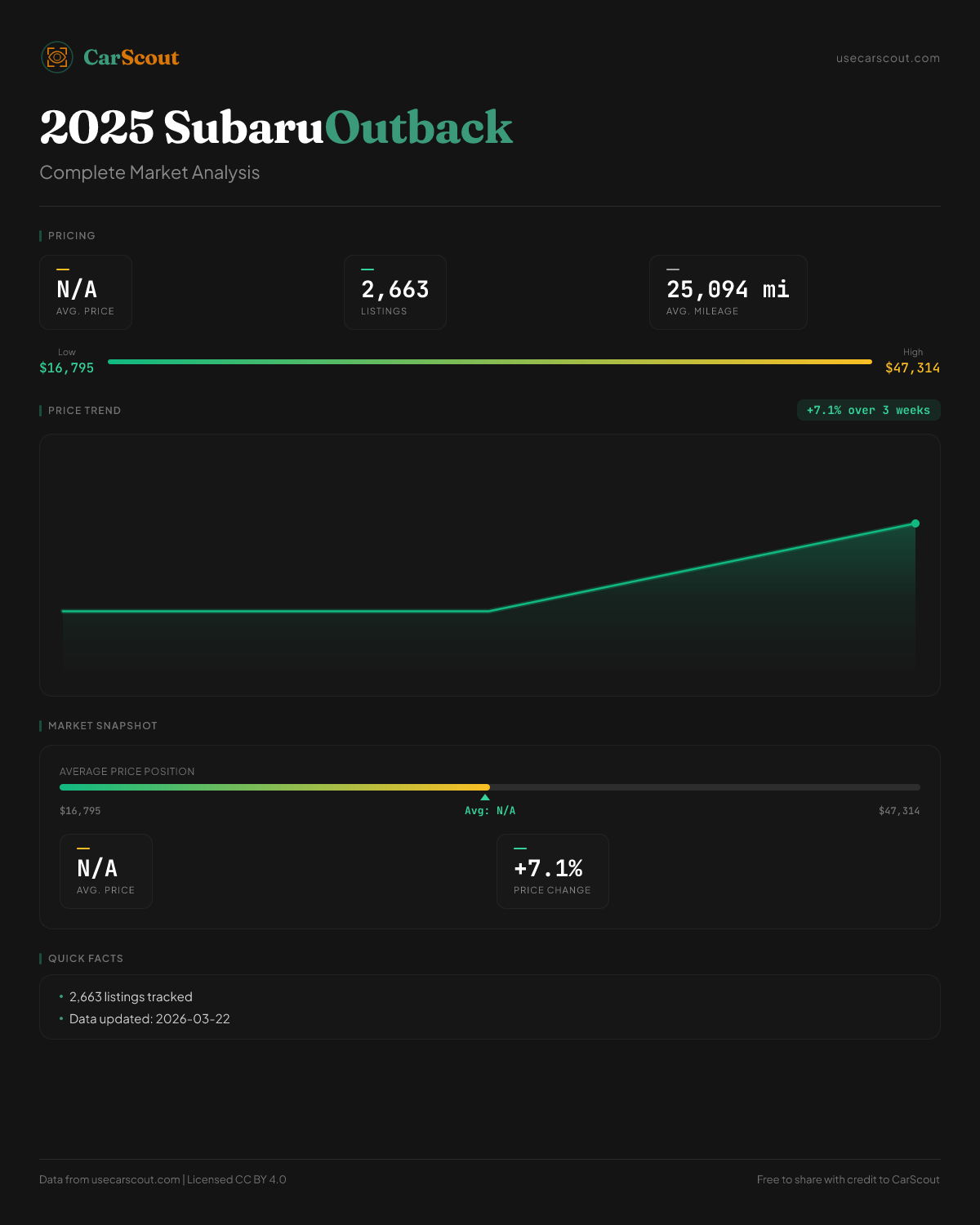 CarScout

usecarscout.com

2025 SubaruOutback

Complete Market Analysis

PRICING

N/A
AVG. PRICE

2,663
LISTINGS

25,094 mi
AVG. MILEAGE

Low
$16,795

High
$47,314

PRICE TREND

+7.1% over 3 weeks

MARKET SNAPSHOT

AVERAGE PRICE POSITION

$16,795

Avg: N/A

$47,314

N/A
AVG. PRICE

+7.1%
PRICE CHANGE

QUICK FACTS

• 2,663 listings tracked
• Data updated: 2026-03-22

Data from usecarscout.com | Licensed CC BY 4.0

Free to share with credit to CarScout