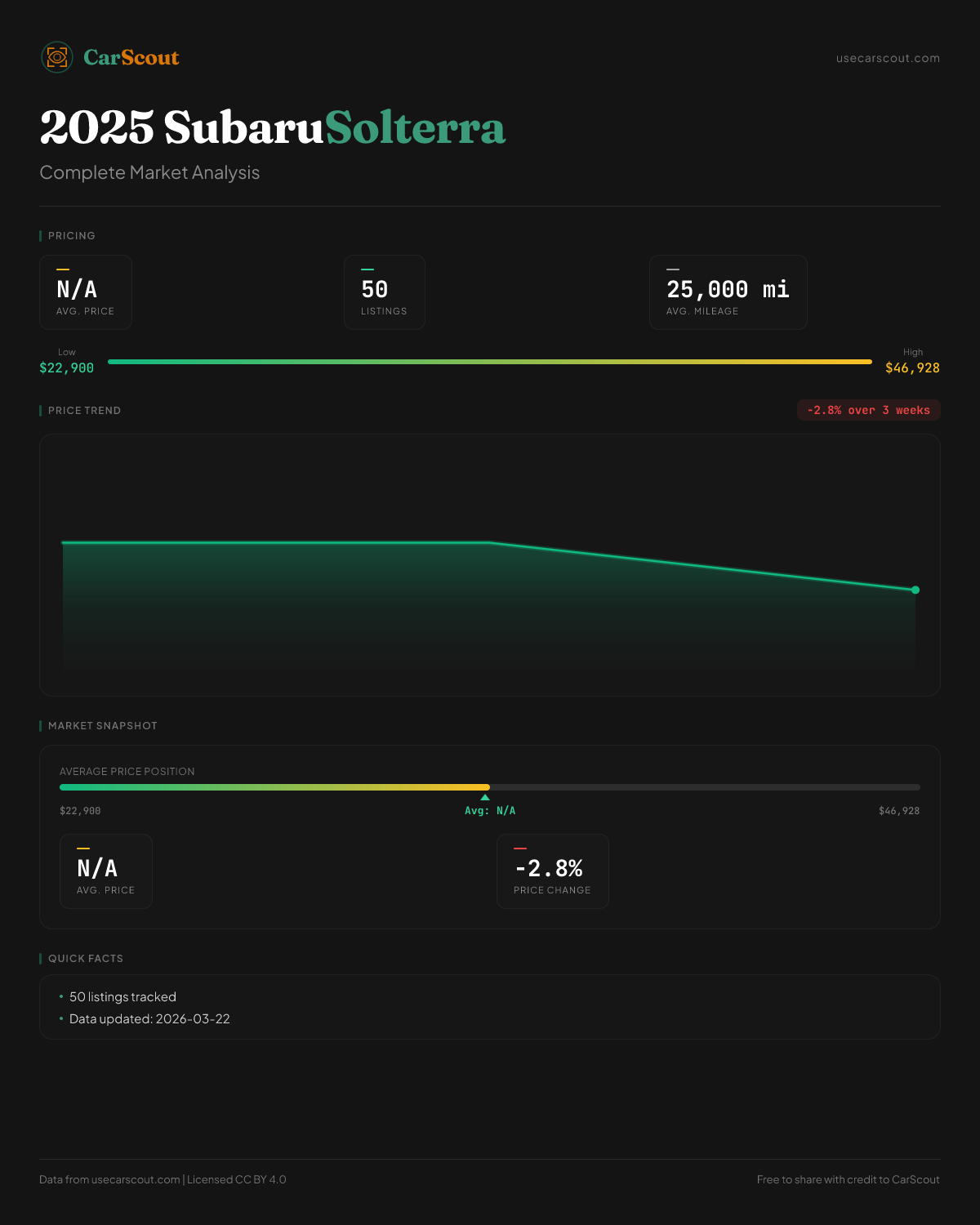 CarScout

usecarscout.com

2025 SubaruSolterra

Complete Market Analysis

PRICING

N/A
AVG. PRICE

50
LISTINGS

25,000 mi
AVG. MILEAGE

Low
$22,900

High
$46,928

PRICE TREND

-2.8% over 3 weeks

MARKET SNAPSHOT

AVERAGE PRICE POSITION

$22,900

Avg: N/A

$46,928

N/A
AVG. PRICE

-2.8%
PRICE CHANGE

QUICK FACTS

• 50 listings tracked
• Data updated: 2026-03-22

Data from usecarscout.com | Licensed CC BY 4.0

Free to share with credit to CarScout