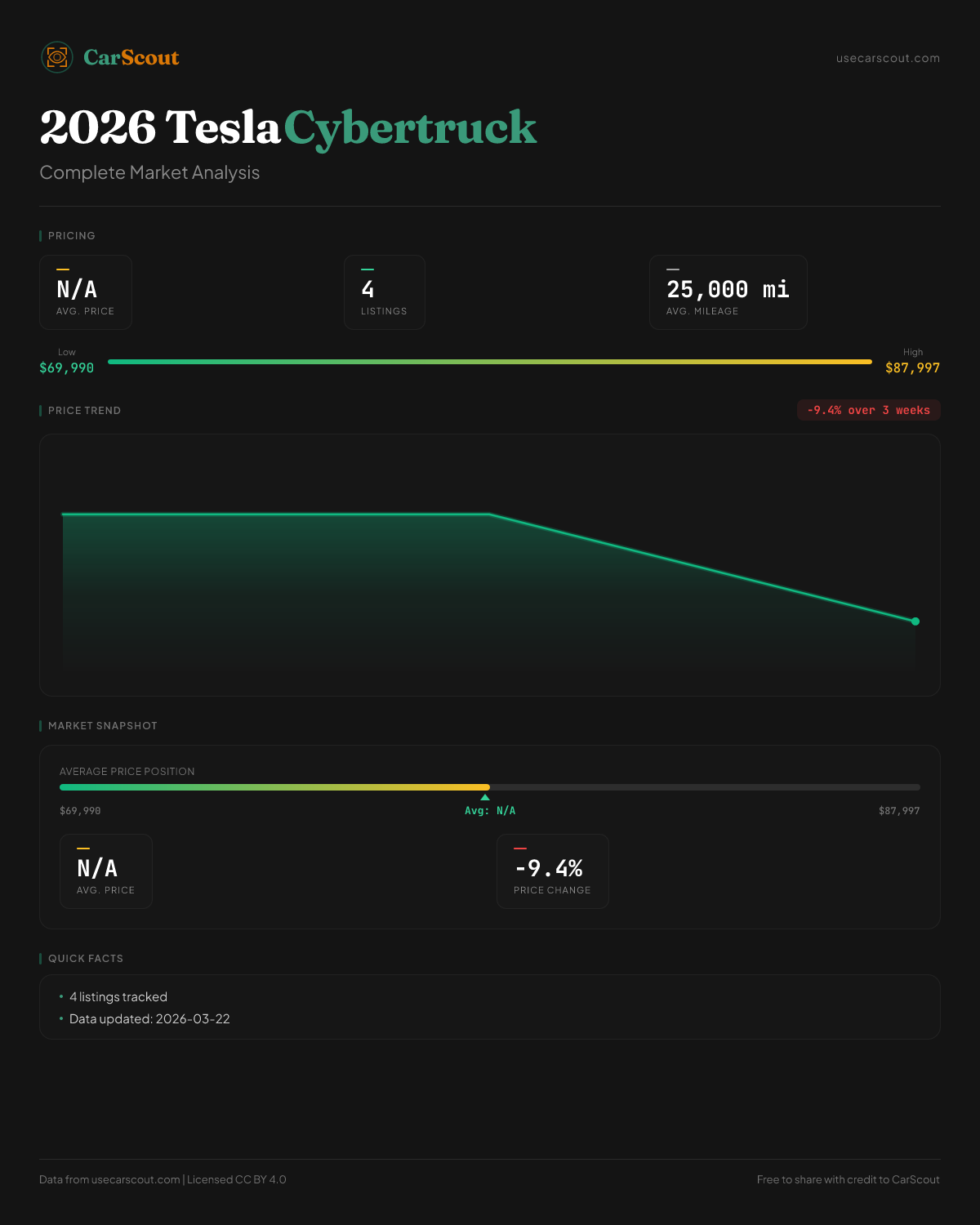 CarScout

usecarscout.com

2026 Tesla Cybertruck

Complete Market Analysis

PRICING

N/A
AVG. PRICE

4
LISTINGS

25,000 mi
AVG. MILEAGE

Low
$69,990

High
$87,997

PRICE TREND

-9.4% over 3 weeks

MARKET SNAPSHOT

AVERAGE PRICE POSITION

$69,990

Avg: N/A

$87,997

N/A
AVG. PRICE

-9.4%
PRICE CHANGE

QUICK FACTS

• 4 listings tracked
• Data updated: 2026-03-22

Data from usecarscout.com | Licensed CC BY 4.0

Free to share with credit to CarScout