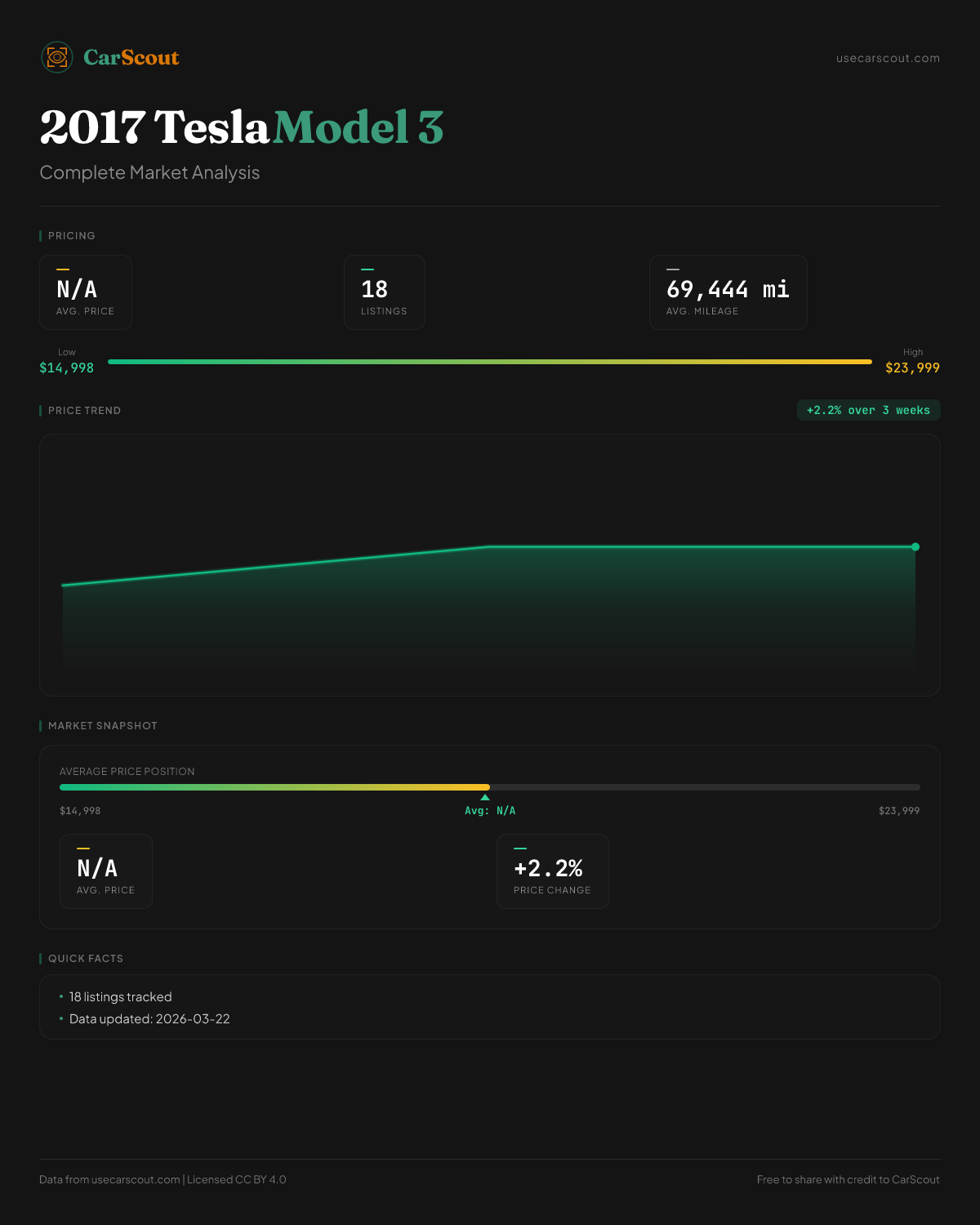 CarScout

usecarscout.com

2017 Tesla Model 3

Complete Market Analysis

PRICING

N/A
AVG. PRICE

18
LISTINGS

69,444 mi
AVG. MILEAGE

Low
$14,998

High
$23,999

PRICE TREND

+2.2% over 3 weeks

MARKET SNAPSHOT

AVERAGE PRICE POSITION

$14,998

Avg: N/A

$23,999

N/A
AVG. PRICE

+2.2%
PRICE CHANGE

QUICK FACTS

• 18 listings tracked
• Data updated: 2026-03-22

Data from usecarscout.com | Licensed CC BY 4.0

Free to share with credit to CarScout