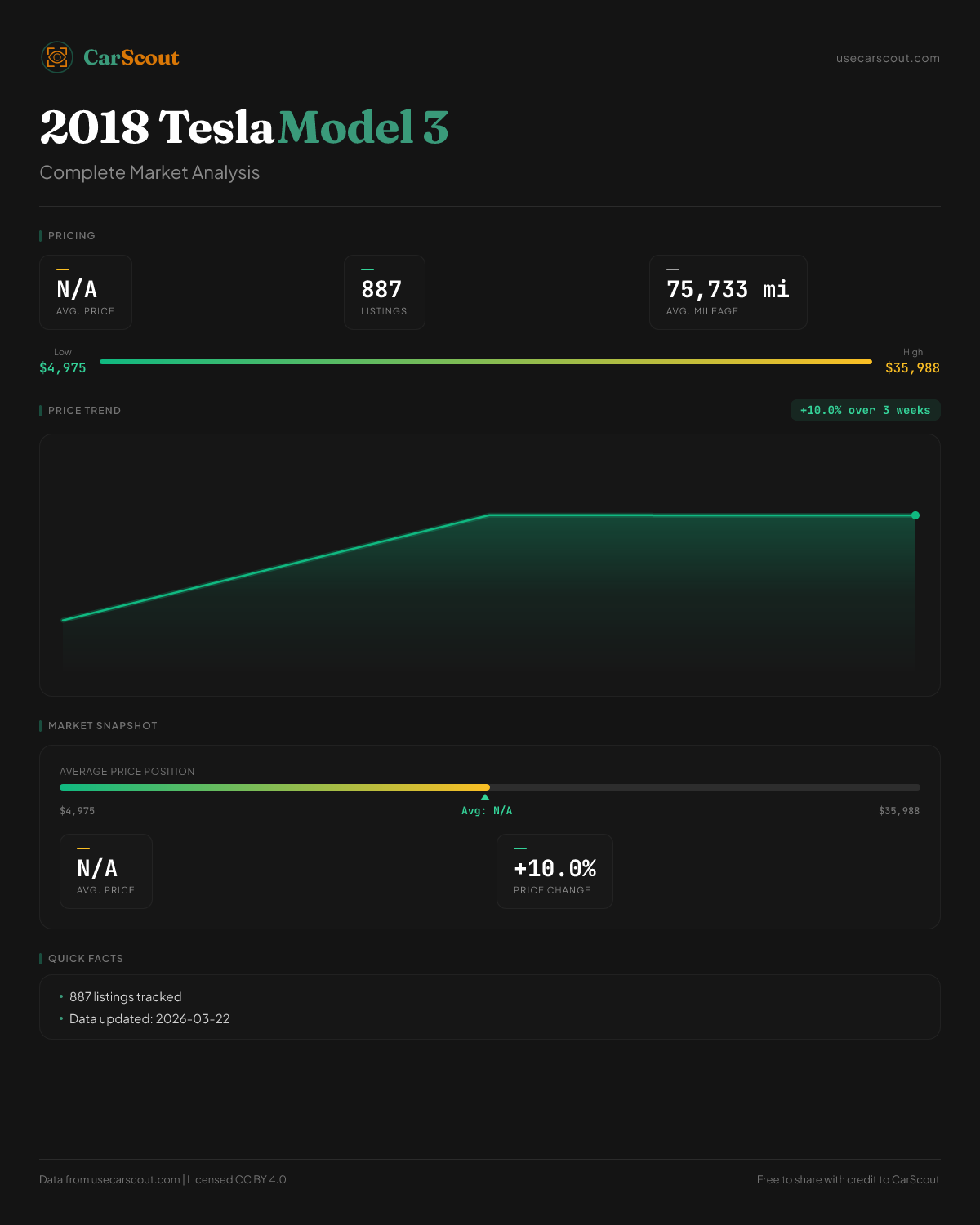 CarScout

usecarscout.com

2018 Tesla Model 3

Complete Market Analysis

PRICING

N/A
AVG. PRICE

887
LISTINGS

75,733 mi
AVG. MILEAGE

Low
$4,975

High
$35,988

PRICE TREND

+10.0% over 3 weeks

MARKET SNAPSHOT

AVERAGE PRICE POSITION

$4,975

Avg: N/A

$35,988

N/A
AVG. PRICE

+10.0%
PRICE CHANGE

QUICK FACTS

• 887 listings tracked
• Data updated: 2026-03-22

Data from usecarscout.com | Licensed CC BY 4.0

Free to share with credit to CarScout