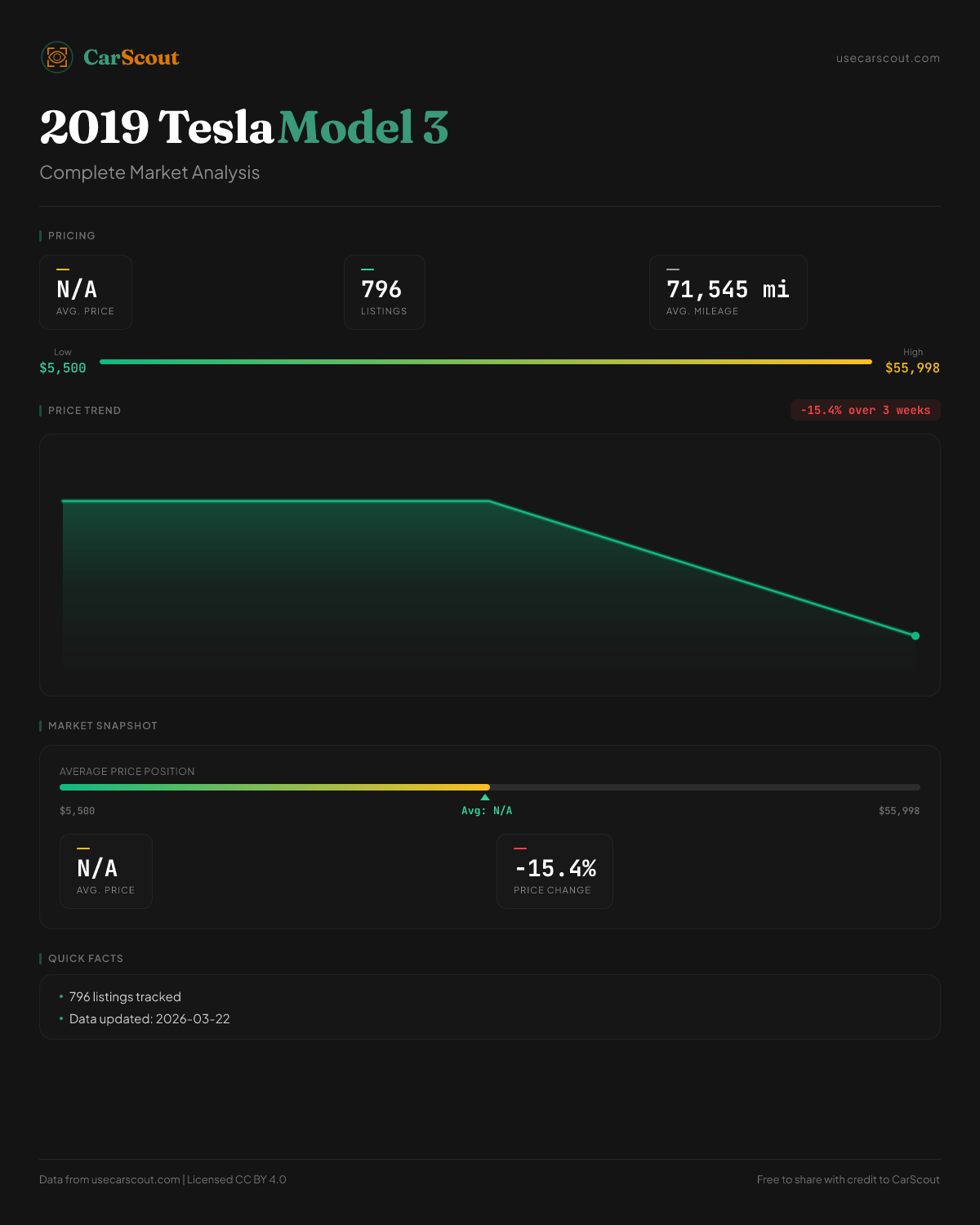 CarScout

usecarscout.com

2019 Tesla Model 3

Complete Market Analysis

PRICING

N/A
AVG. PRICE

796
LISTINGS

71,545 mi
AVG. MILEAGE

Low
$5,500

High
$55,998

PRICE TREND

-15.4% over 3 weeks

MARKET SNAPSHOT

AVERAGE PRICE POSITION

$5,500

Avg: N/A

$55,998

N/A
AVG. PRICE

-15.4%
PRICE CHANGE

QUICK FACTS

• 796 listings tracked
• Data updated: 2026-03-22

Data from usecarscout.com | Licensed CC BY 4.0

Free to share with credit to CarScout