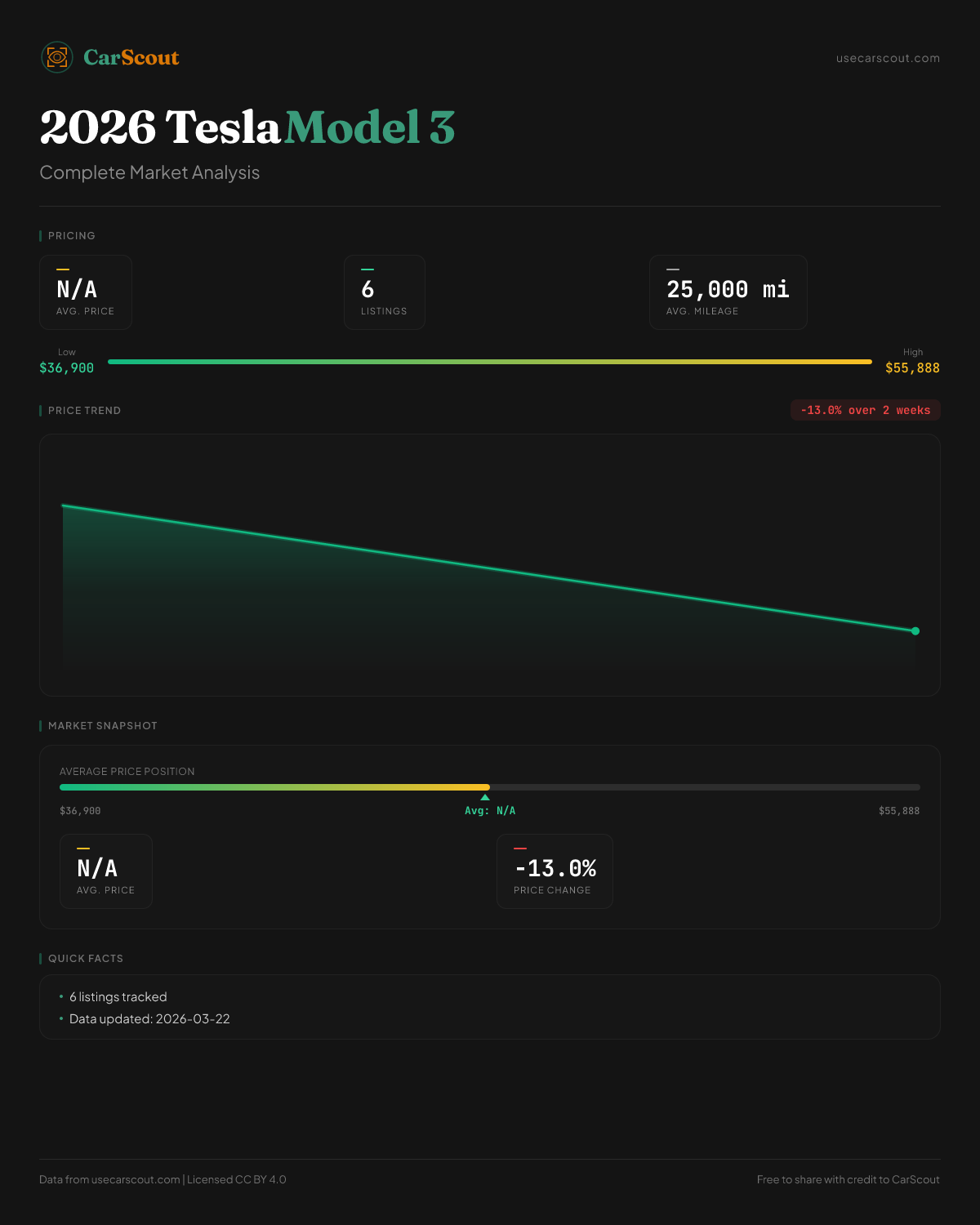 CarScout

usecarscout.com

2026 Tesla Model 3

Complete Market Analysis

PRICING

N/A
AVG. PRICE

6
LISTINGS

25,000 mi
AVG. MILEAGE

Low
$36,900

High
$55,888

PRICE TREND

-13.0% over 2 weeks

MARKET SNAPSHOT

AVERAGE PRICE POSITION

$36,900

Avg: N/A

$55,888

N/A
AVG. PRICE

-13.0%
PRICE CHANGE

QUICK FACTS

• 6 listings tracked
• Data updated: 2026-03-22

Data from usecarscout.com | Licensed CC BY 4.0

Free to share with credit to CarScout