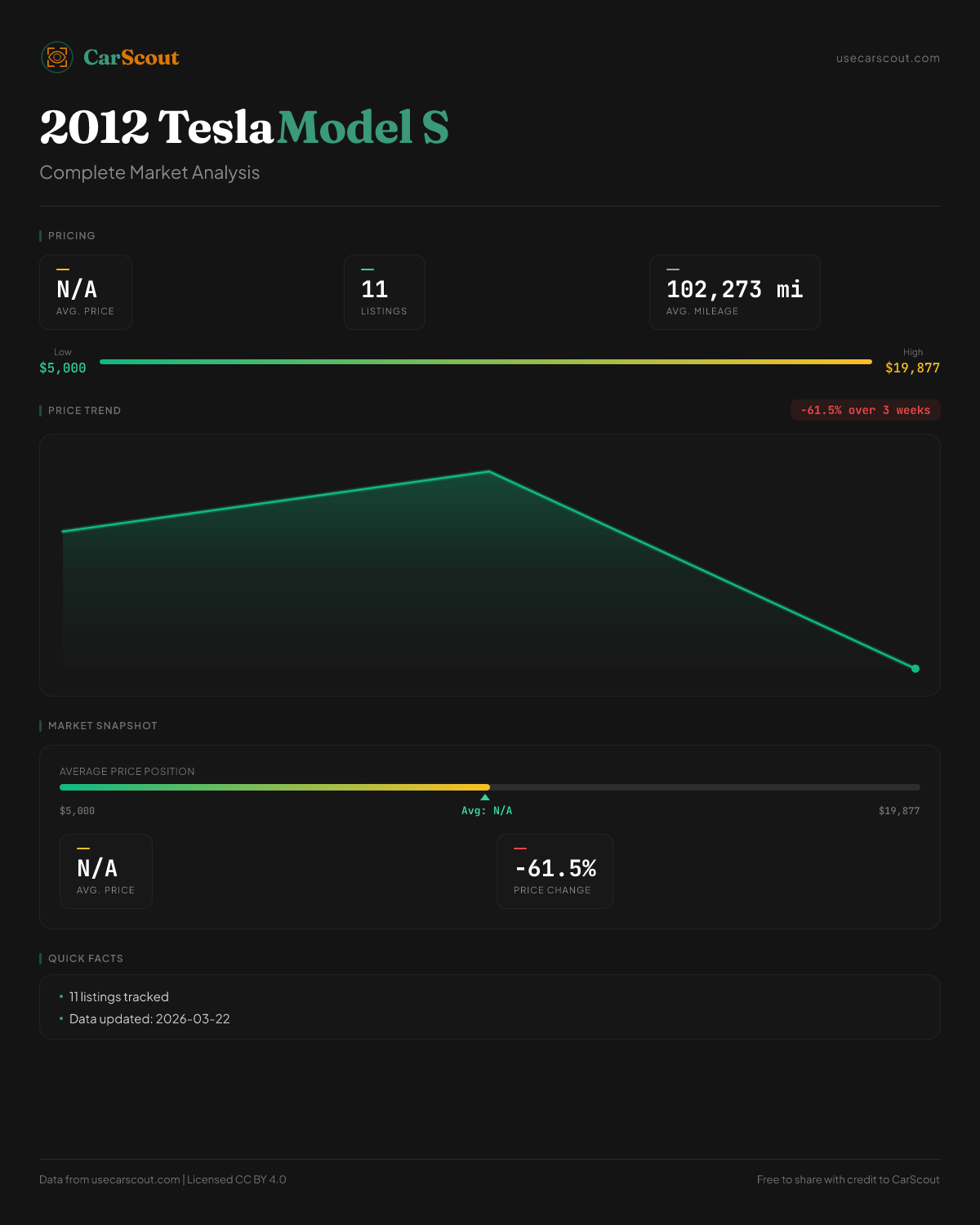 CarScout

usecarscout.com

2012 Tesla Model S

Complete Market Analysis

PRICING

N/A
AVG. PRICE

11
LISTINGS

102,273 mi
AVG. MILEAGE

Low
$5,000

High
$19,877

PRICE TREND

-61.5% over 3 weeks

MARKET SNAPSHOT

AVERAGE PRICE POSITION

$5,000

Avg: N/A

$19,877

N/A
AVG. PRICE

-61.5%
PRICE CHANGE

QUICK FACTS

• 11 listings tracked
• Data updated: 2026-03-22

Data from usecarscout.com | Licensed CC BY 4.0

Free to share with credit to CarScout