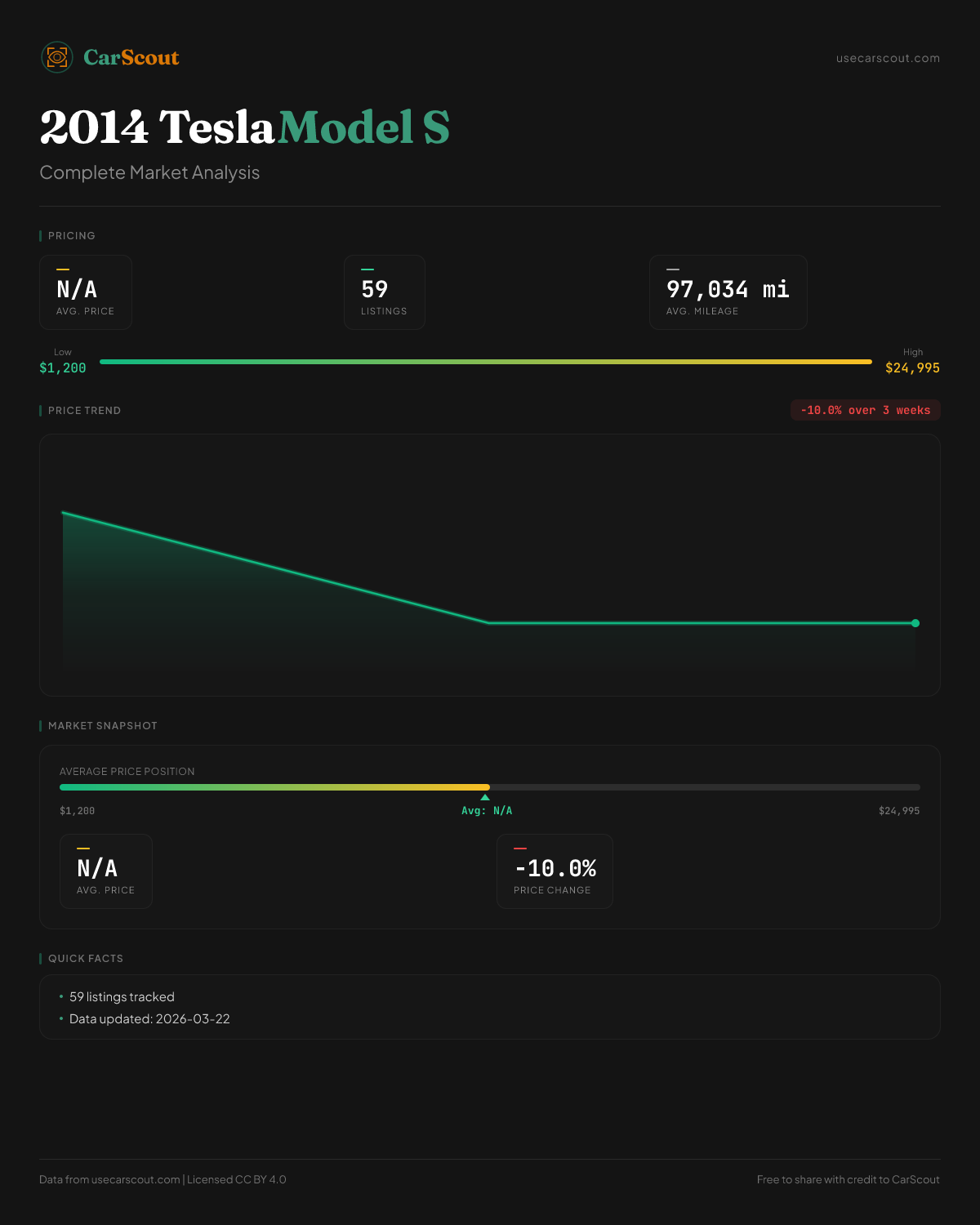 CarScout

usecarscout.com

2014 Tesla Model S

Complete Market Analysis

PRICING

N/A
AVG. PRICE

59
LISTINGS

97,034 mi
AVG. MILEAGE

Low
$1,200

High
$24,995

PRICE TREND

-10.0% over 3 weeks

MARKET SNAPSHOT

AVERAGE PRICE POSITION

$1,200

Avg: N/A

$24,995

N/A
AVG. PRICE

-10.0%
PRICE CHANGE

QUICK FACTS

• 59 listings tracked
• Data updated: 2026-03-22

Data from usecarscout.com | Licensed CC BY 4.0

Free to share with credit to CarScout