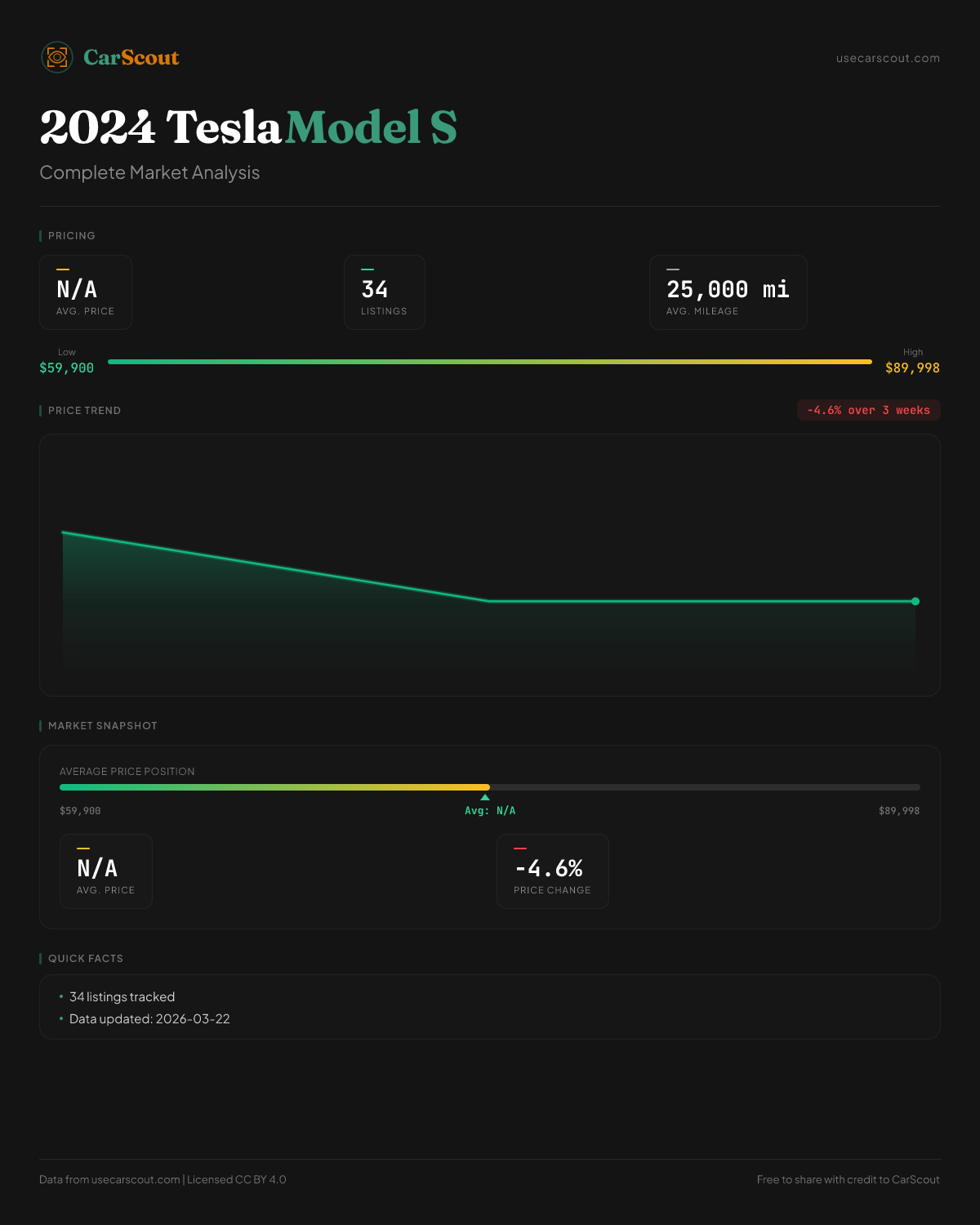 CarScout

usecarscout.com

2024 Tesla Model S

Complete Market Analysis

PRICING

N/A
AVG. PRICE

34
LISTINGS

25,000 mi
AVG. MILEAGE

Low
$59,900

High
$89,998

PRICE TREND

-4.6% over 3 weeks

MARKET SNAPSHOT

AVERAGE PRICE POSITION

$59,900

Avg: N/A

$89,998

N/A
AVG. PRICE

-4.6%
PRICE CHANGE

QUICK FACTS

• 34 listings tracked
• Data updated: 2026-03-22

Data from usecarscout.com | Licensed CC BY 4.0

Free to share with credit to CarScout