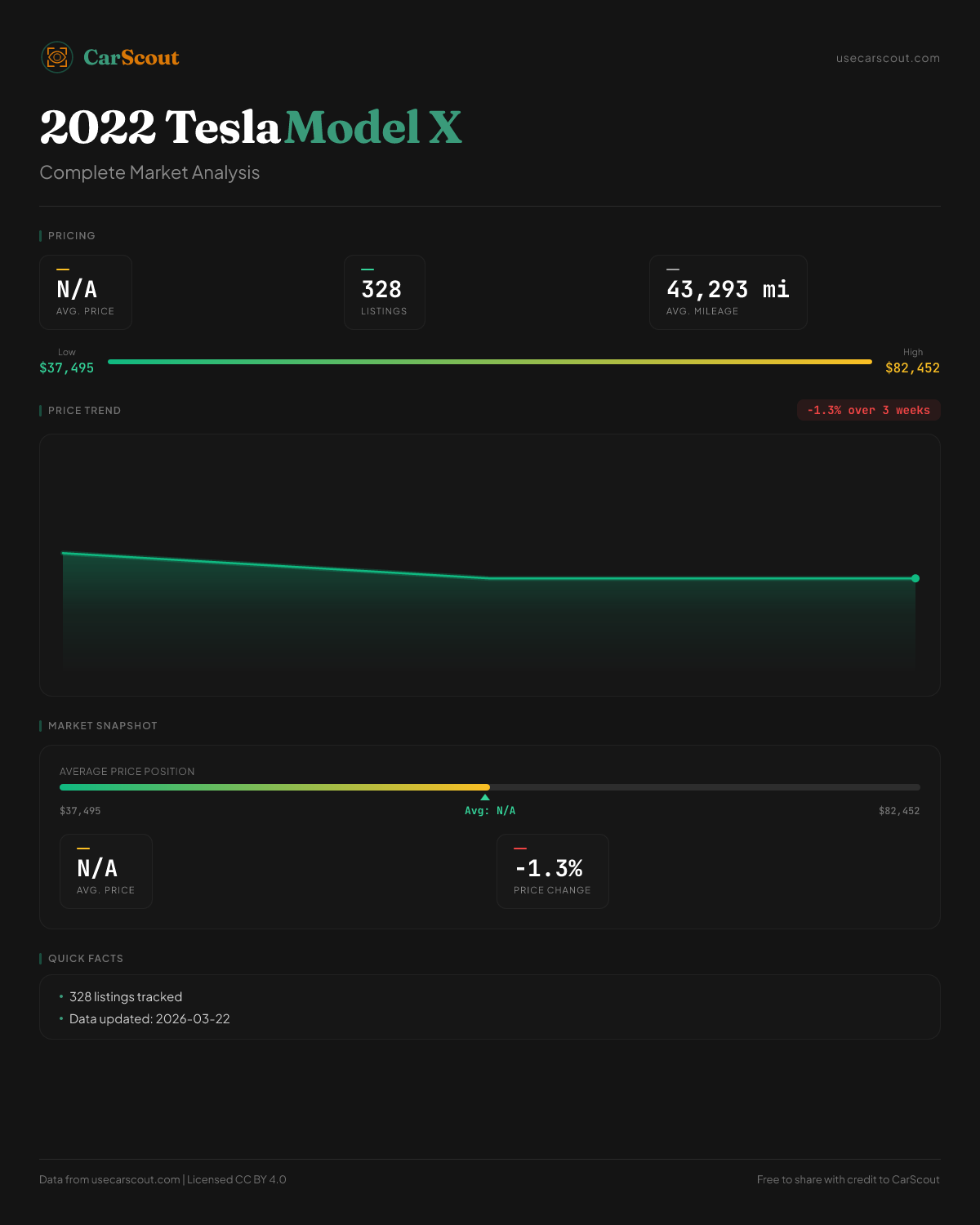 CarScout

usecarscout.com

2022 Tesla Model X

Complete Market Analysis

PRICING

N/A
AVG. PRICE

328
LISTINGS

43,293 mi
AVG. MILEAGE

Low
$37,495

High
$82,452

PRICE TREND

-1.3% over 3 weeks

MARKET SNAPSHOT

AVERAGE PRICE POSITION

$37,495

Avg: N/A

$82,452

N/A
AVG. PRICE

-1.3%
PRICE CHANGE

QUICK FACTS

• 328 listings tracked
• Data updated: 2026-03-22

Data from usecarscout.com | Licensed CC BY 4.0

Free to share with credit to CarScout