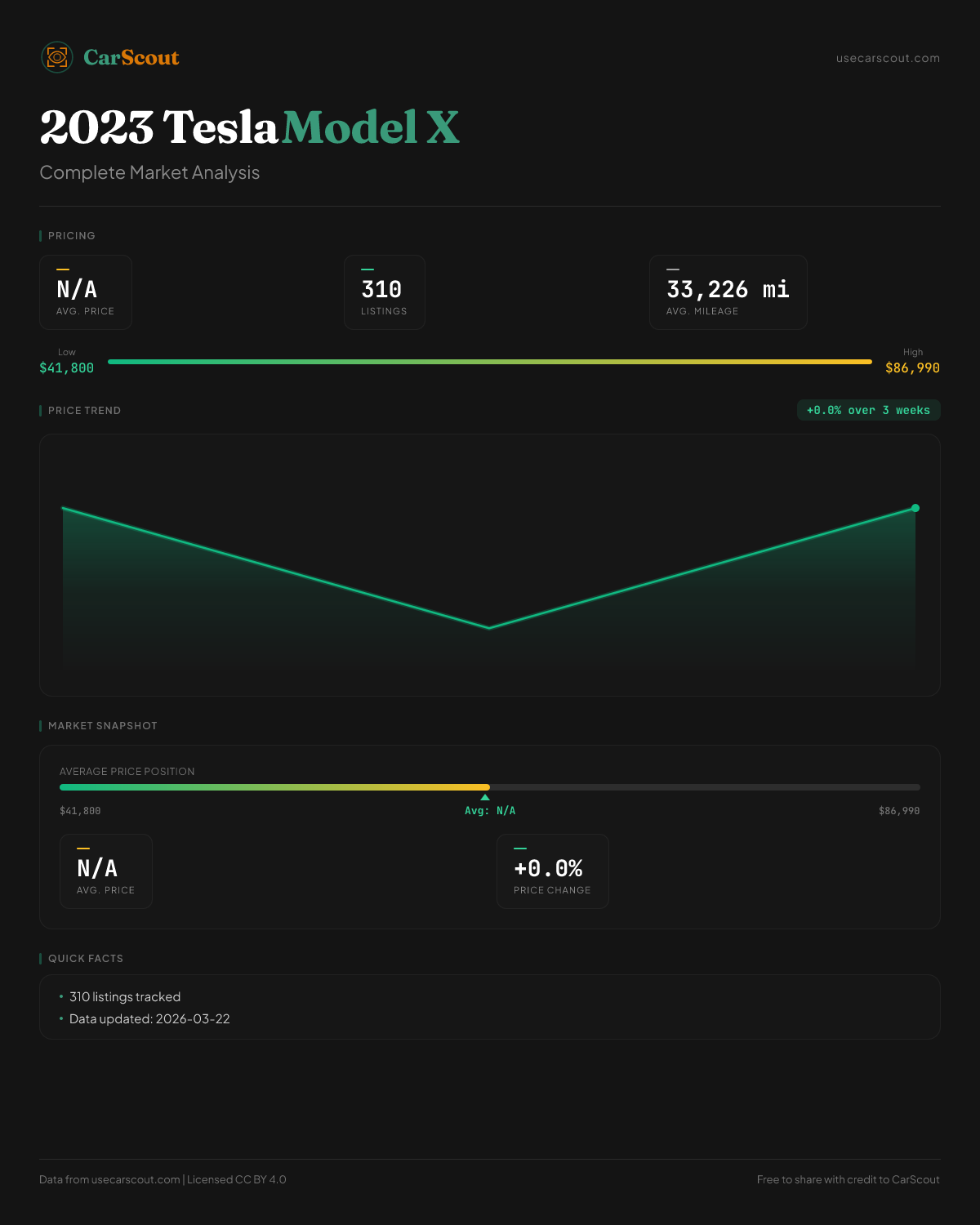 CarScout

usecarscout.com

2023 Tesla Model X

Complete Market Analysis

PRICING

N/A
AVG. PRICE

310
LISTINGS

33,226 mi
AVG. MILEAGE

Low
$41,800

High
$86,990

PRICE TREND

+0.0% over 3 weeks

MARKET SNAPSHOT

AVERAGE PRICE POSITION

$41,800

Avg: N/A

$86,990

N/A
AVG. PRICE

+0.0%
PRICE CHANGE

QUICK FACTS

• 310 listings tracked
• Data updated: 2026-03-22

Data from usecarscout.com | Licensed CC BY 4.0

Free to share with credit to CarScout