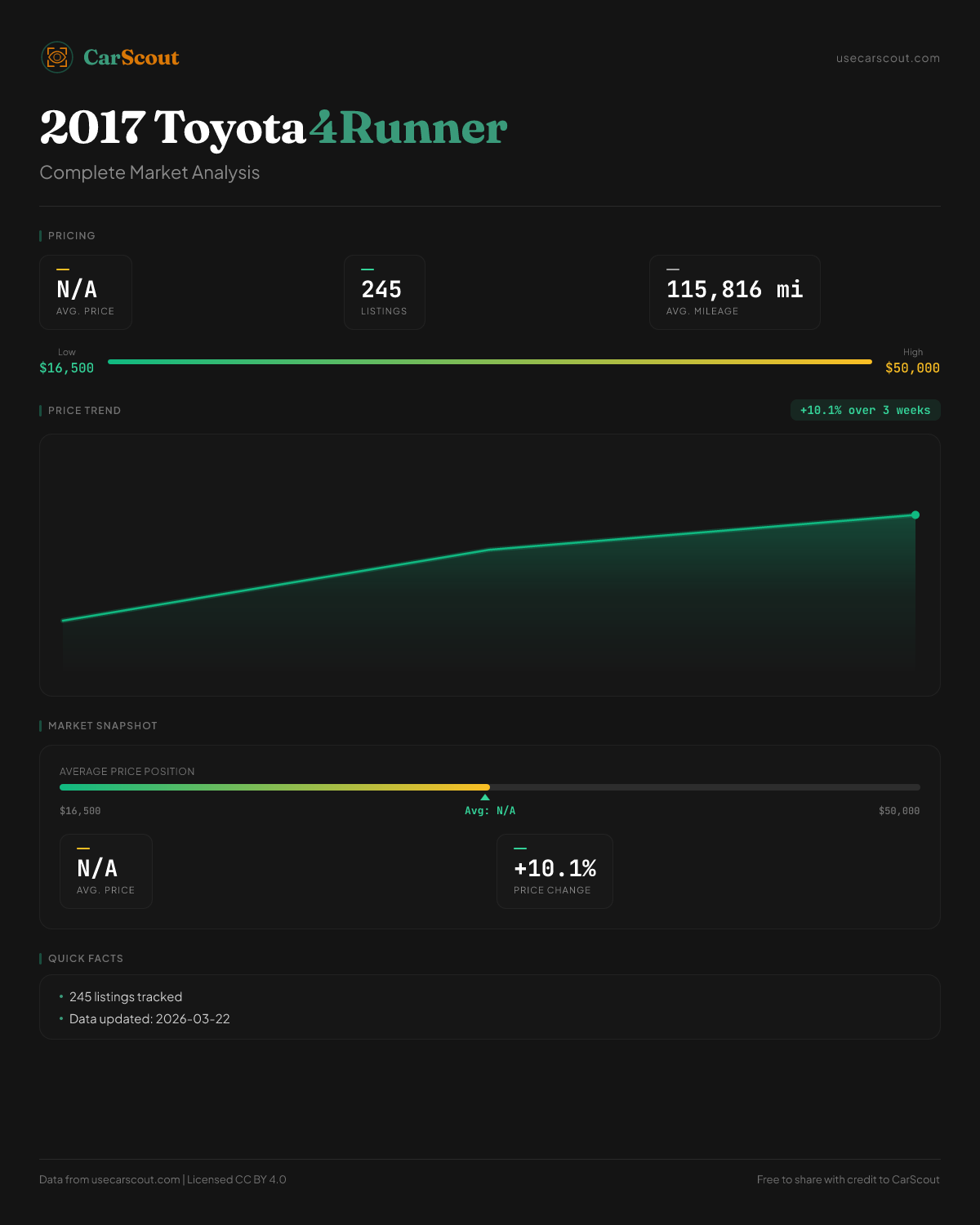 CarScout

usecarscout.com

2017 Toyota 4Runner

Complete Market Analysis

PRICING

N/A
AVG. PRICE

245
LISTINGS

115,816 mi
AVG. MILEAGE

Low
$16,500

High
$50,000

PRICE TREND

+10.1% over 3 weeks

MARKET SNAPSHOT

AVERAGE PRICE POSITION

$16,500

Avg: N/A

$50,000

N/A
AVG. PRICE

+10.1%
PRICE CHANGE

QUICK FACTS

• 245 listings tracked
• Data updated: 2026-03-22

Data from usecarscout.com | Licensed CC BY 4.0

Free to share with credit to CarScout