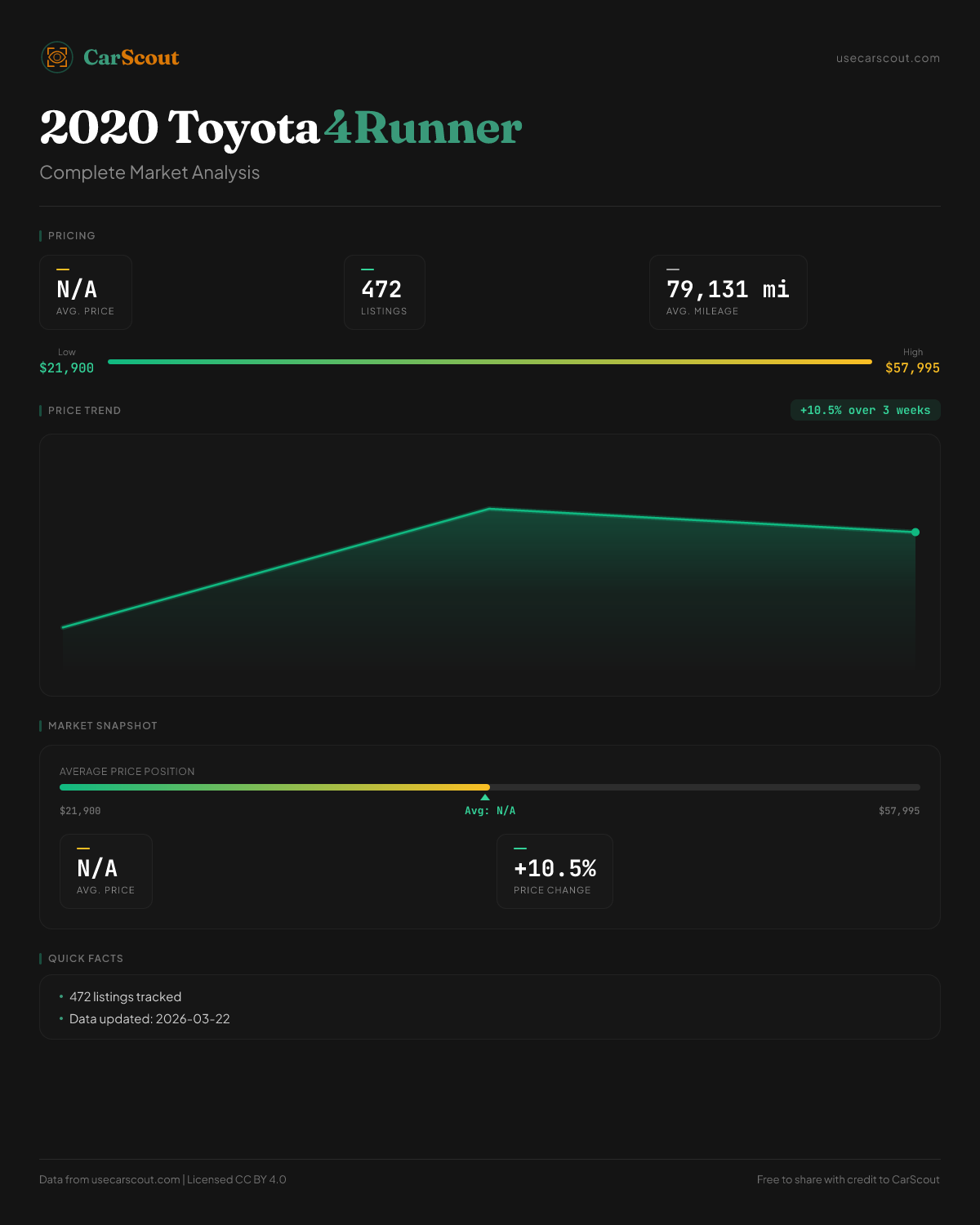 CarScout

usecarscout.com

2020 Toyota 4Runner

Complete Market Analysis

PRICING

N/A
AVG. PRICE

472
LISTINGS

79,131 mi
AVG. MILEAGE

Low
$21,900

High
$57,995

PRICE TREND

+10.5% over 3 weeks

MARKET SNAPSHOT

AVERAGE PRICE POSITION

$21,900

Avg: N/A

$57,995

N/A
AVG. PRICE

+10.5%
PRICE CHANGE

QUICK FACTS

• 472 listings tracked
• Data updated: 2026-03-22

Data from usecarscout.com | Licensed CC BY 4.0

Free to share with credit to CarScout