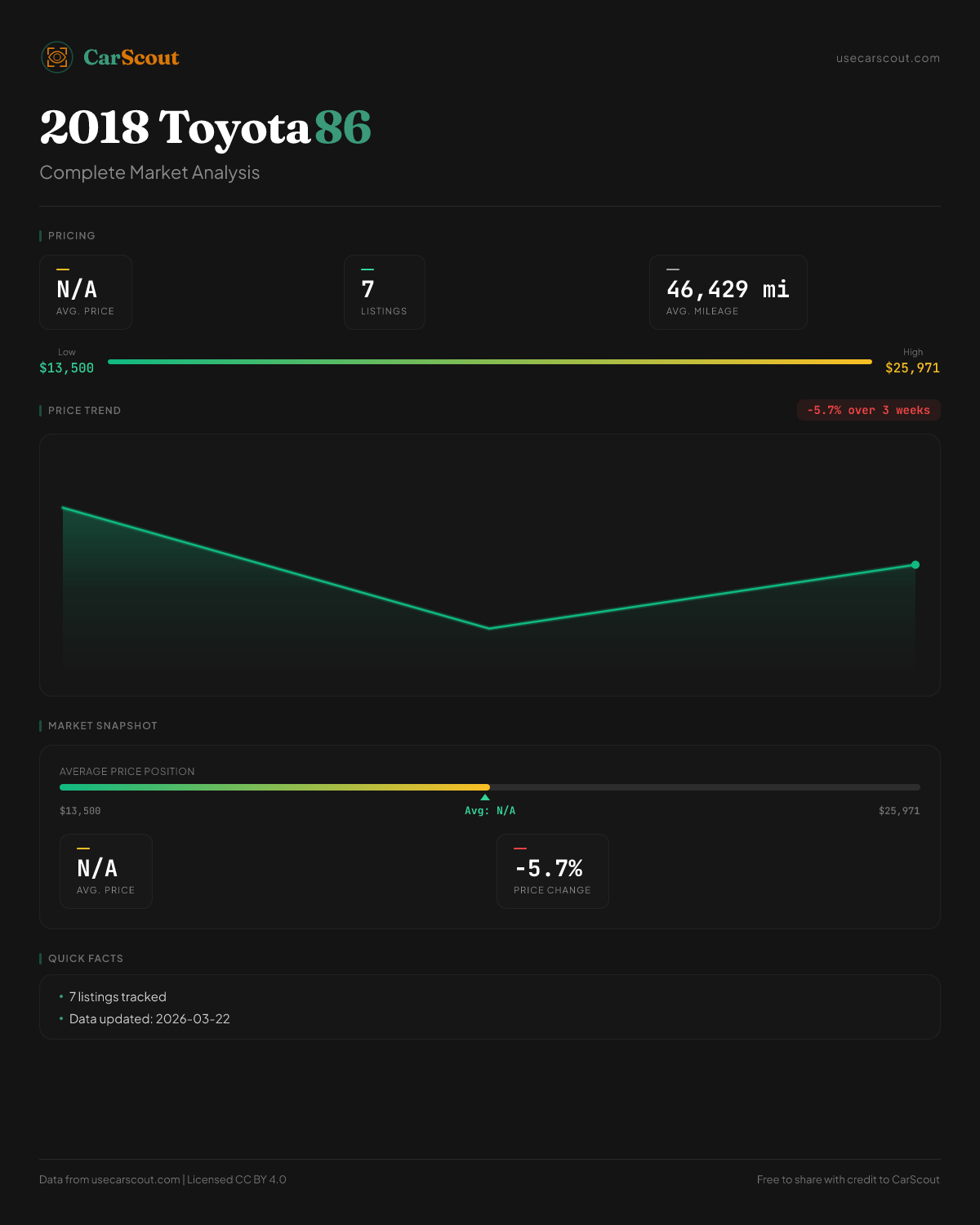 CarScout

usecarscout.com

2018 Toyota 86

Complete Market Analysis

PRICING

N/A
AVG. PRICE

7
LISTINGS

46,429 mi
AVG. MILEAGE

Low
$13,500

High
$25,971

PRICE TREND

-5.7% over 3 weeks

MARKET SNAPSHOT

AVERAGE PRICE POSITION

$13,500

Avg: N/A

$25,971

N/A
AVG. PRICE

-5.7%
PRICE CHANGE

QUICK FACTS

• 7 listings tracked
• Data updated: 2026-03-22

Data from usecarscout.com | Licensed CC BY 4.0

Free to share with credit to CarScout