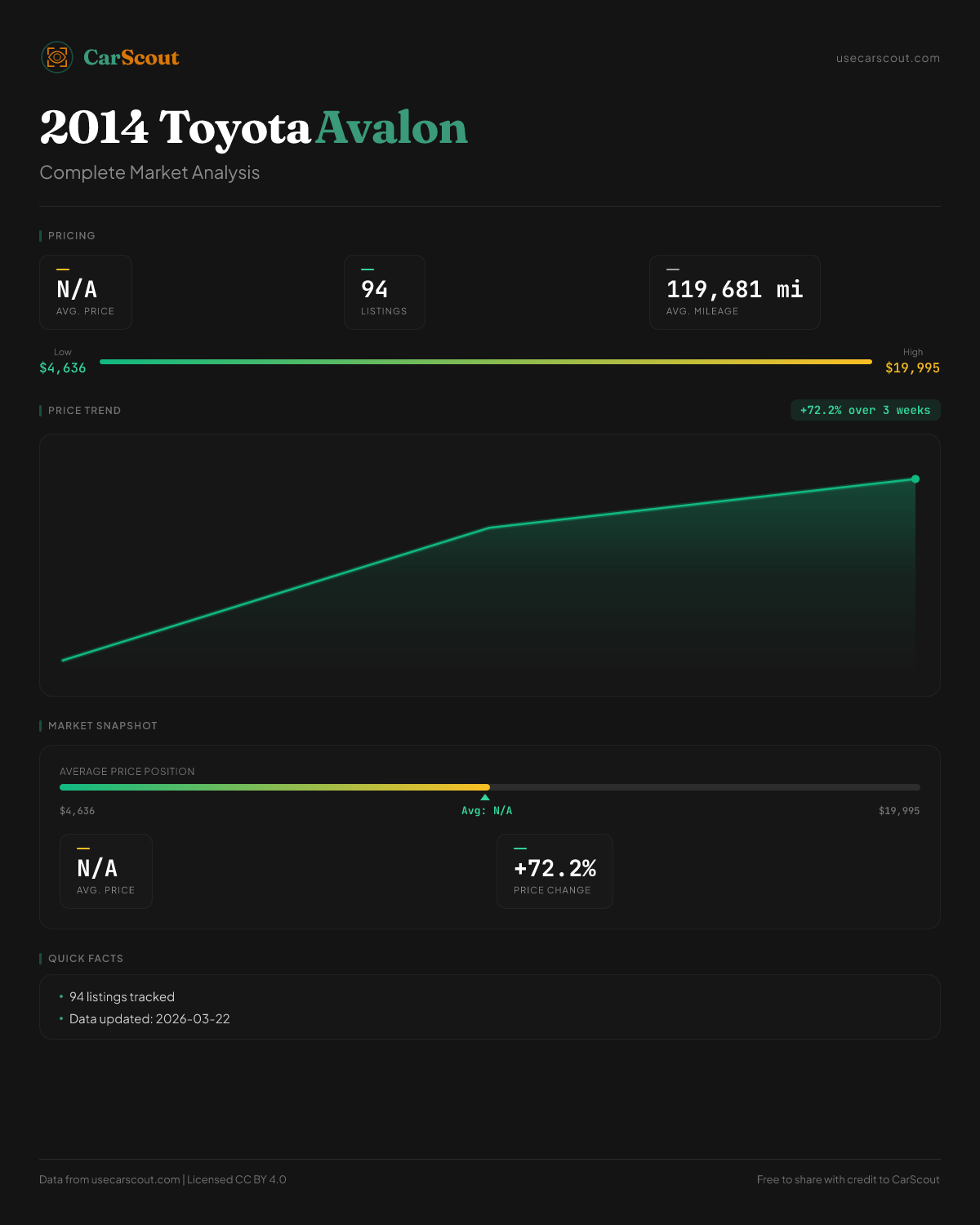 CarScout

usecarscout.com

2014 Toyota Avalon

Complete Market Analysis

PRICING

N/A
AVG. PRICE

94
LISTINGS

119,681 mi
AVG. MILEAGE

Low
$4,636

High
$19,995

PRICE TREND

+72.2% over 3 weeks

MARKET SNAPSHOT

AVERAGE PRICE POSITION

$4,636

Avg: N/A

$19,995

N/A
AVG. PRICE

+72.2%
PRICE CHANGE

QUICK FACTS

• 94 listings tracked
• Data updated: 2026-03-22

Data from usecarscout.com | Licensed CC BY 4.0

Free to share with credit to CarScout