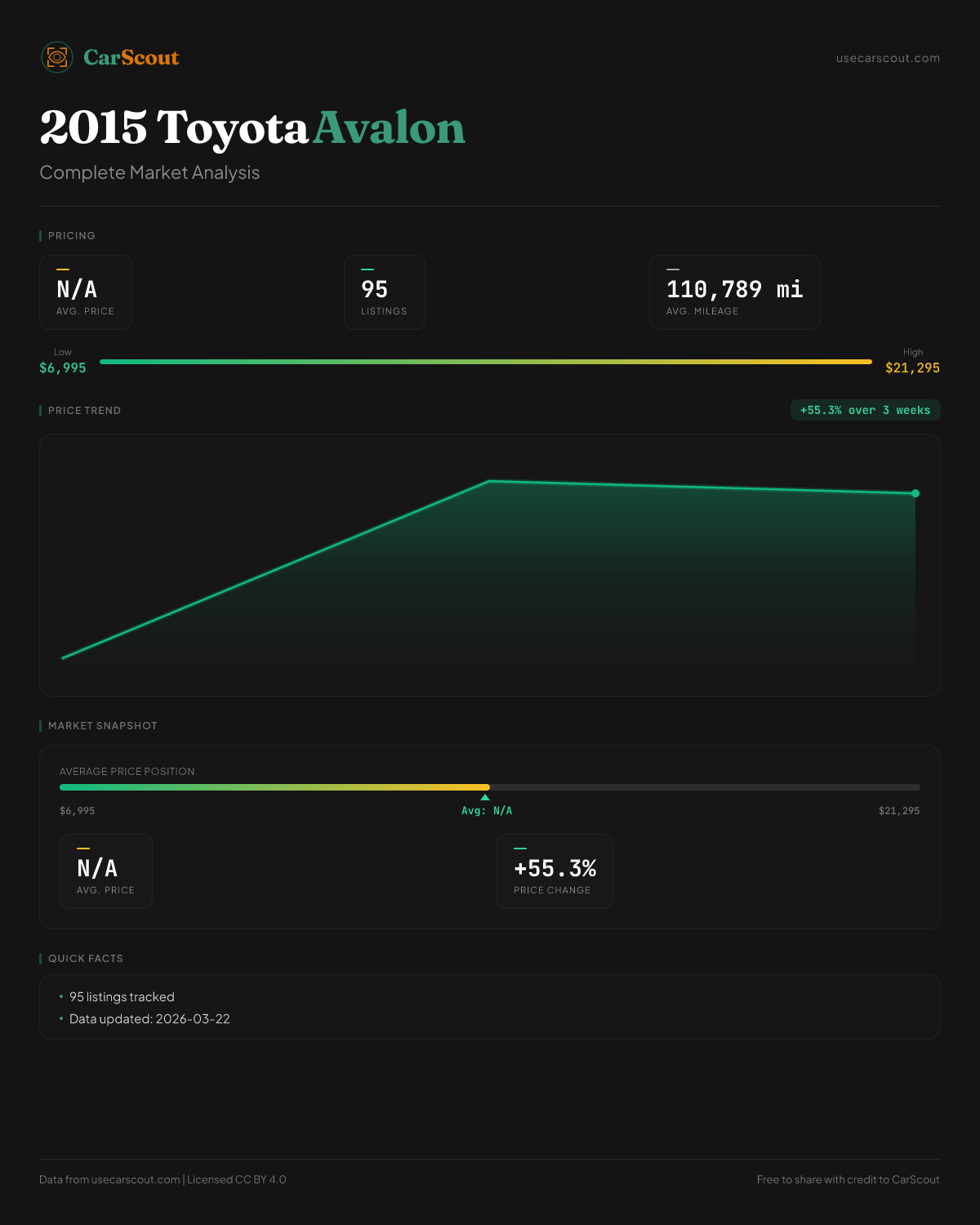 CarScout

usecarscout.com

2015 Toyota Avalon

Complete Market Analysis

PRICING

N/A
AVG. PRICE

95
LISTINGS

110,789 mi
AVG. MILEAGE

Low
$6,995

High
$21,295

PRICE TREND

+55.3% over 3 weeks

MARKET SNAPSHOT

AVERAGE PRICE POSITION

$6,995

Avg: N/A

$21,295

N/A
AVG. PRICE

+55.3%
PRICE CHANGE

QUICK FACTS

• 95 listings tracked
• Data updated: 2026-03-22

Data from usecarscout.com | Licensed CC BY 4.0

Free to share with credit to CarScout