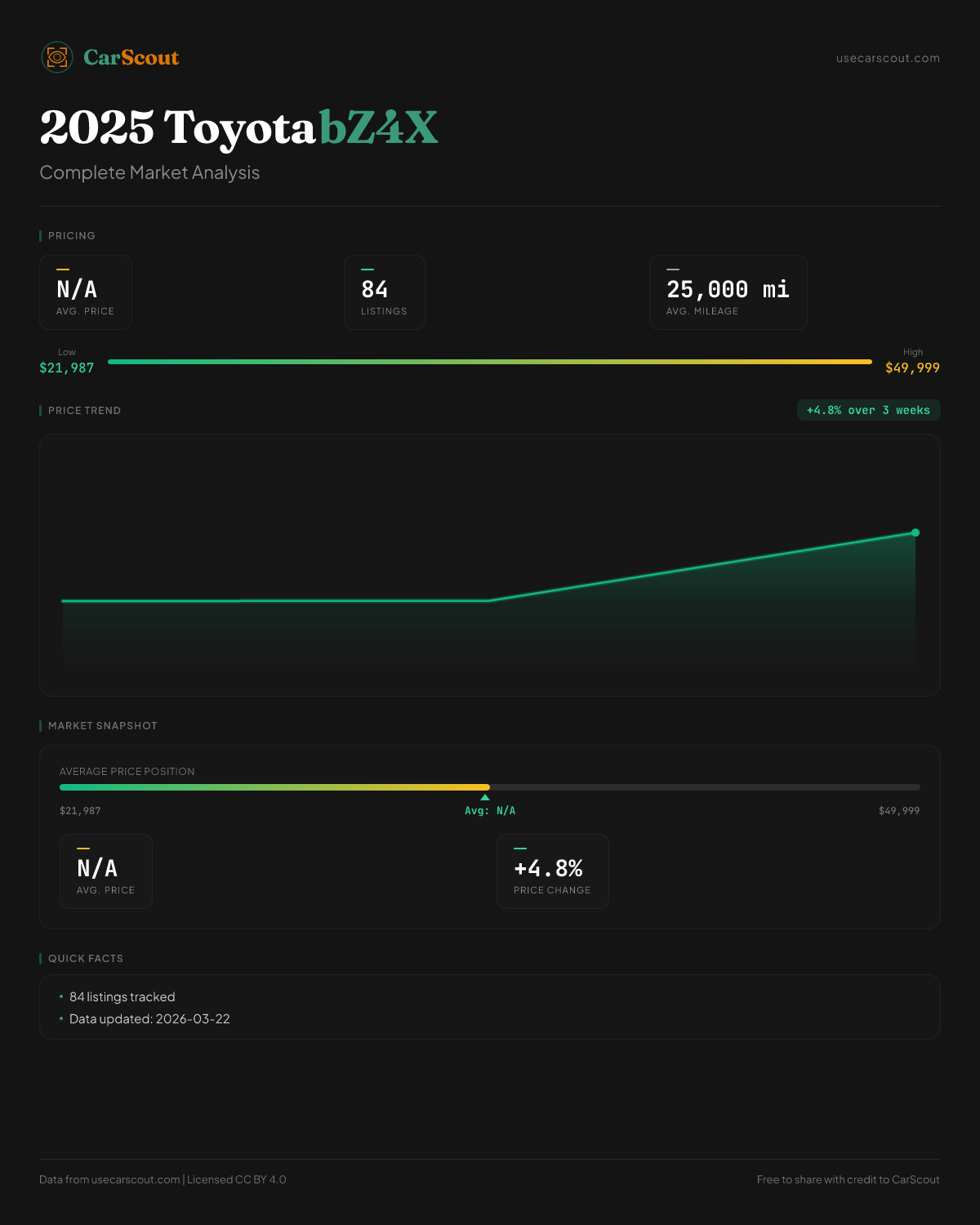 CarScout

usecarscout.com

2025 Toyota bZ4X

Complete Market Analysis

PRICING

N/A
AVG. PRICE

84
LISTINGS

25,000 mi
AVG. MILEAGE

Low
$21,987

High
$49,999

PRICE TREND

+4.8% over 3 weeks

MARKET SNAPSHOT

AVERAGE PRICE POSITION

$21,987

Avg: N/A

$49,999

N/A
AVG. PRICE

+4.8%
PRICE CHANGE

QUICK FACTS

• 84 listings tracked
• Data updated: 2026-03-22

Data from usecarscout.com | Licensed CC BY 4.0

Free to share with credit to CarScout