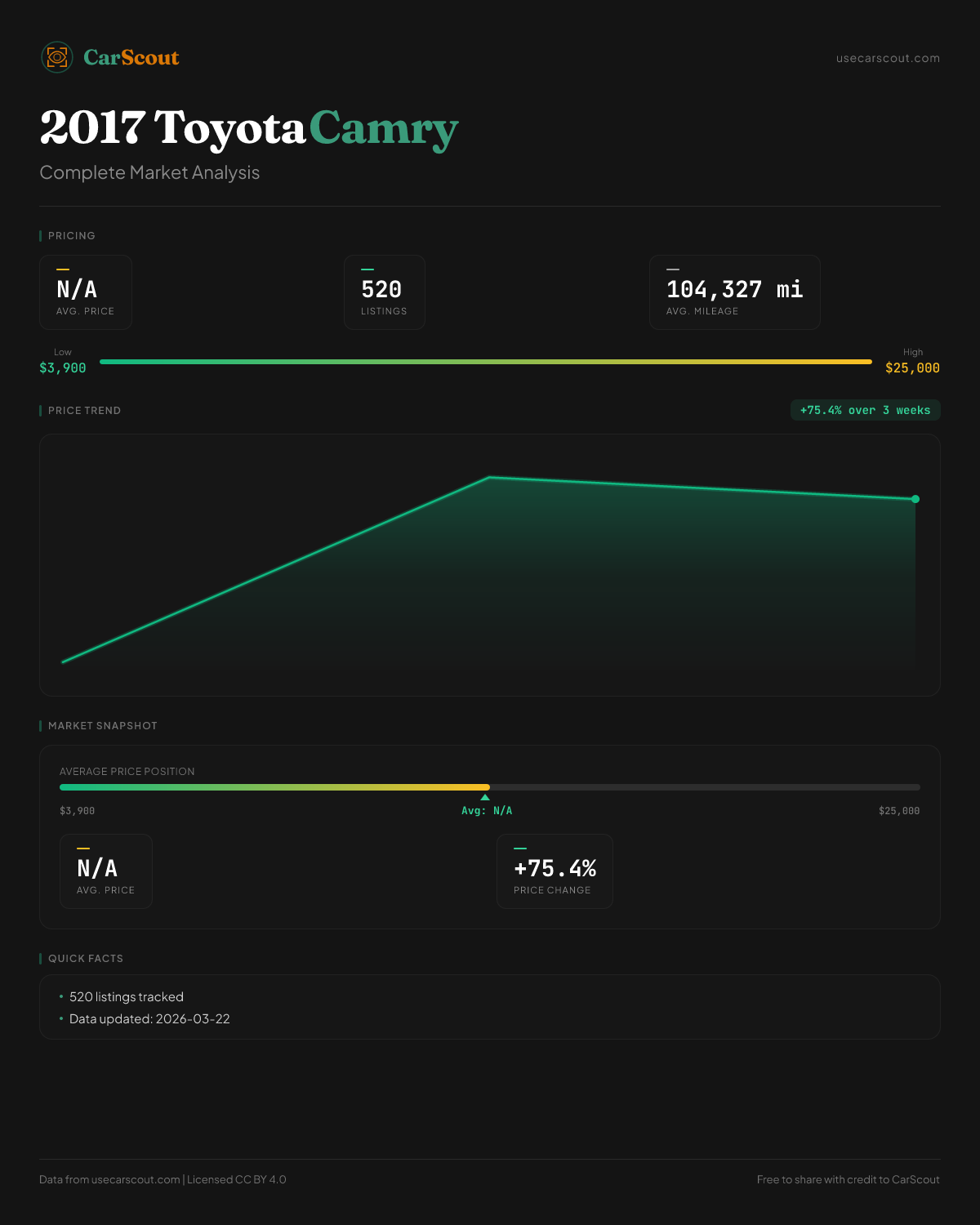 CarScout

usecarscout.com

2017 Toyota Camry

Complete Market Analysis

PRICING

N/A
AVG. PRICE

520
LISTINGS

104,327 mi
AVG. MILEAGE

Low
$3,900

High
$25,000

PRICE TREND

+75.4% over 3 weeks

MARKET SNAPSHOT

AVERAGE PRICE POSITION

$3,900

Avg: N/A

$25,000

N/A
AVG. PRICE

+75.4%
PRICE CHANGE

QUICK FACTS

• 520 listings tracked
• Data updated: 2026-03-22

Data from usecarscout.com | Licensed CC BY 4.0

Free to share with credit to CarScout