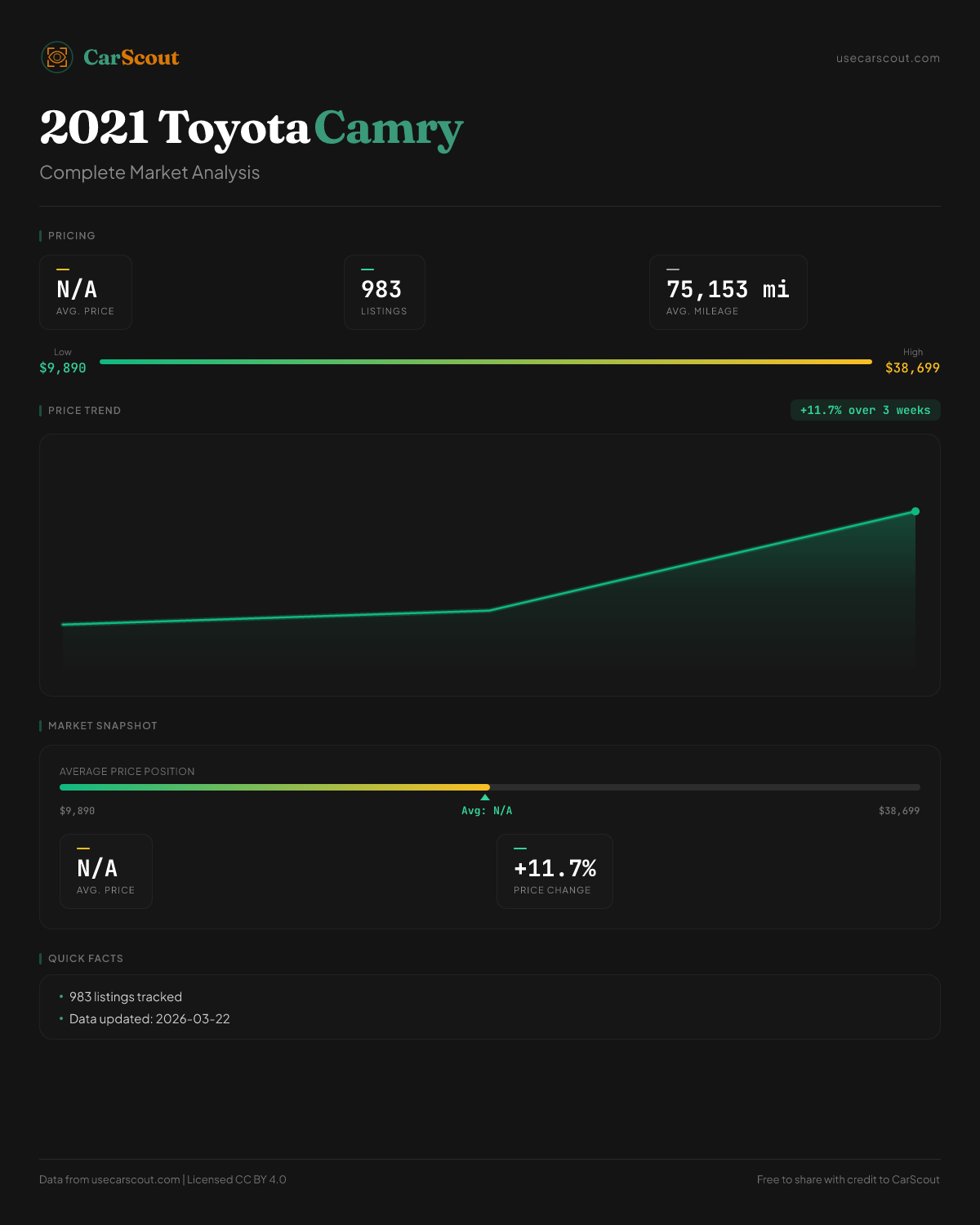 CarScout

usecarscout.com

2021 Toyota Camry

Complete Market Analysis

PRICING

N/A
AVG. PRICE

983
LISTINGS

75,153 mi
AVG. MILEAGE

Low
$9,890

High
$38,699

PRICE TREND

+11.7% over 3 weeks

MARKET SNAPSHOT

AVERAGE PRICE POSITION

$9,890

Avg: N/A

$38,699

N/A
AVG. PRICE

+11.7%
PRICE CHANGE

QUICK FACTS

• 983 listings tracked
• Data updated: 2026-03-22

Data from usecarscout.com | Licensed CC BY 4.0

Free to share with credit to CarScout