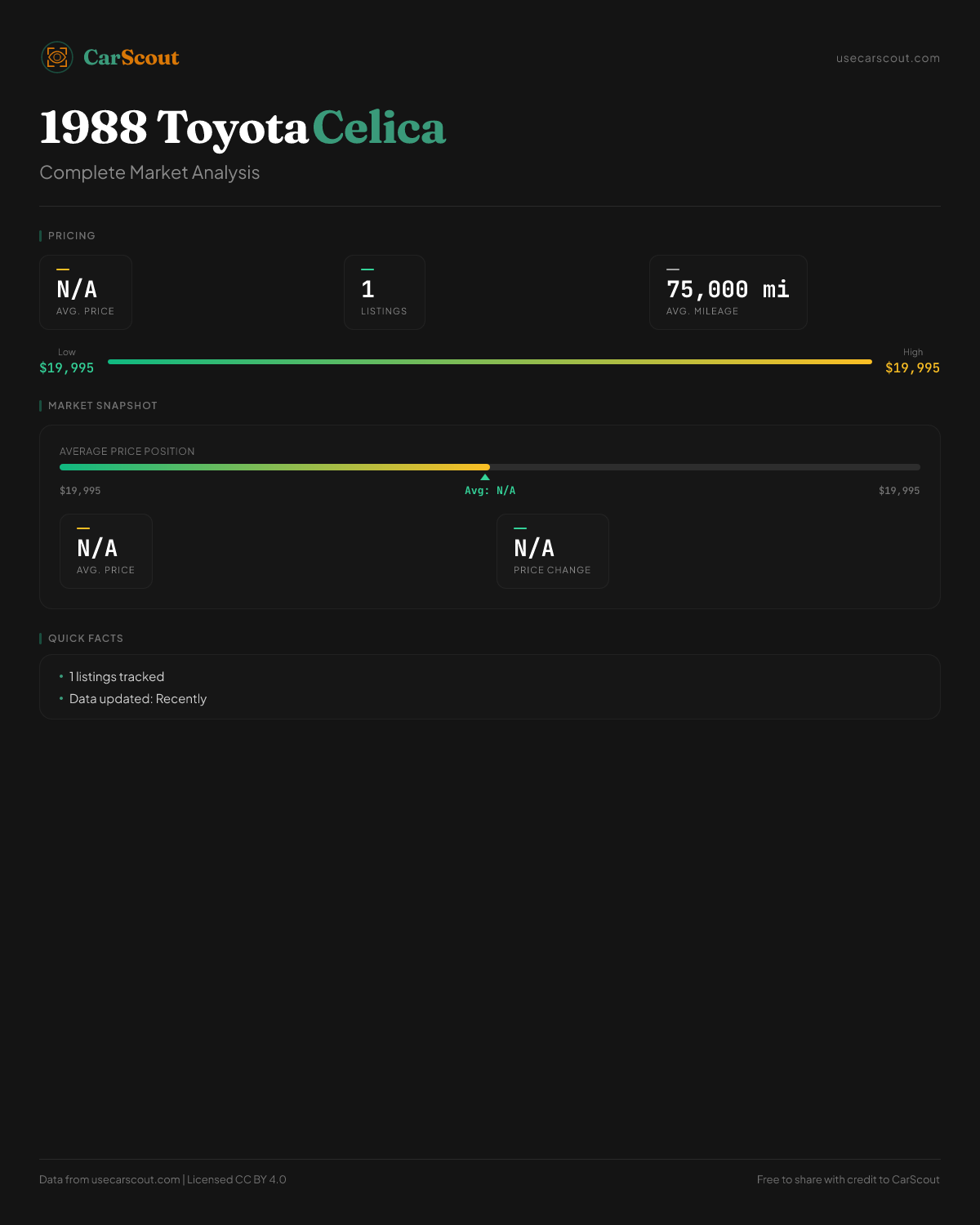 CarScout

usecarscout.com

1988 Toyota Celica

Complete Market Analysis

PRICING

N/A
AVG. PRICE

1
LISTINGS

75,000 mi
AVG. MILEAGE

Low
$19,995

High
$19,995

MARKET SNAPSHOT

AVERAGE PRICE POSITION

$19,995

Avg: N/A

$19,995

N/A
AVG. PRICE

N/A
PRICE CHANGE

QUICK FACTS

• 1 listings tracked
• Data updated: Recently

Data from usecarscout.com | Licensed CC BY 4.0

Free to share with credit to CarScout