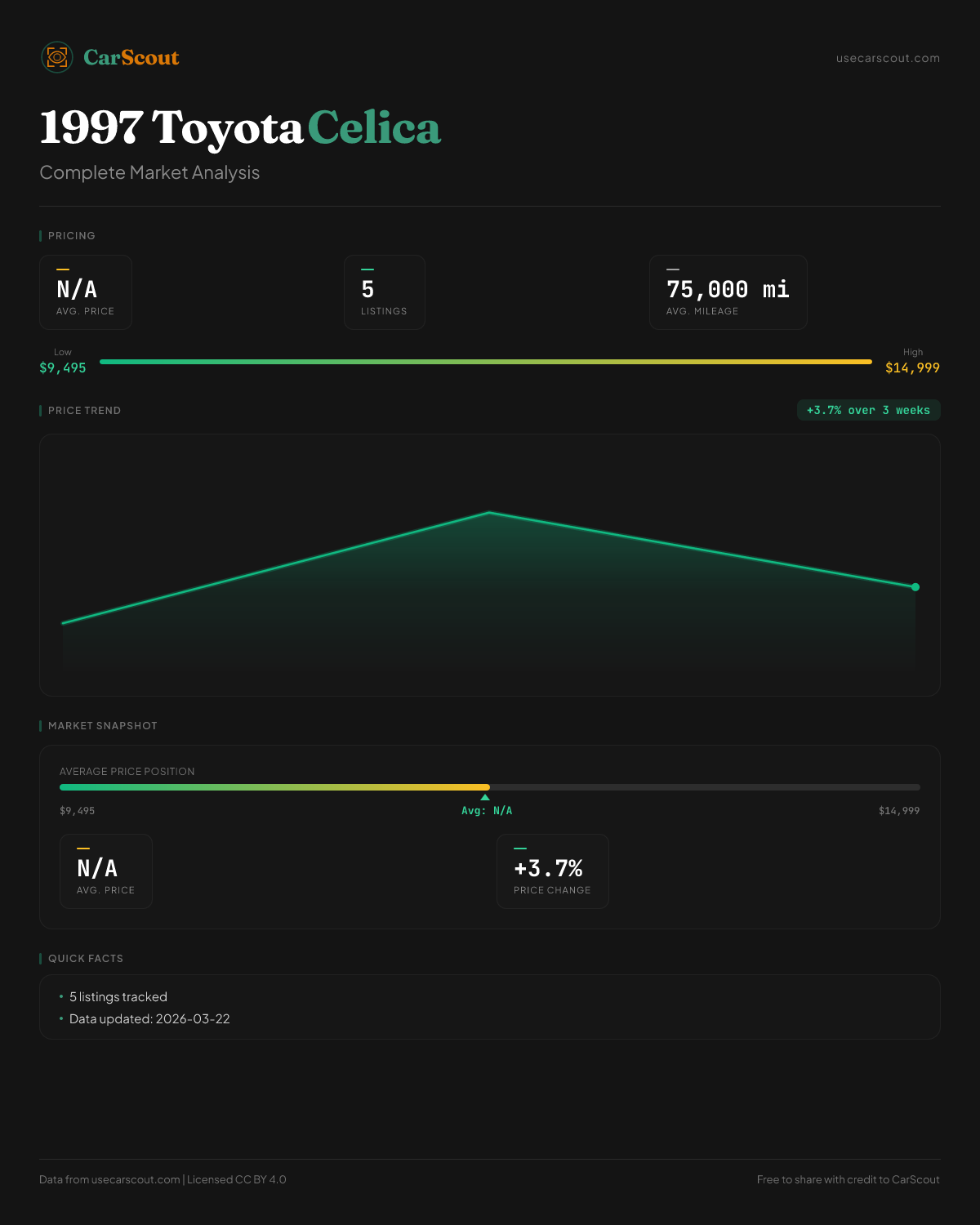 CarScout

usecarscout.com

1997 Toyota Celica

Complete Market Analysis

PRICING

N/A
AVG. PRICE

5
LISTINGS

75,000 mi
AVG. MILEAGE

Low
$9,495

High
$14,999

PRICE TREND

+3.7% over 3 weeks

MARKET SNAPSHOT

AVERAGE PRICE POSITION

$9,495

Avg: N/A

$14,999

N/A
AVG. PRICE

+3.7%
PRICE CHANGE

QUICK FACTS

• 5 listings tracked
• Data updated: 2026-03-22

Data from usecarscout.com | Licensed CC BY 4.0

Free to share with credit to CarScout