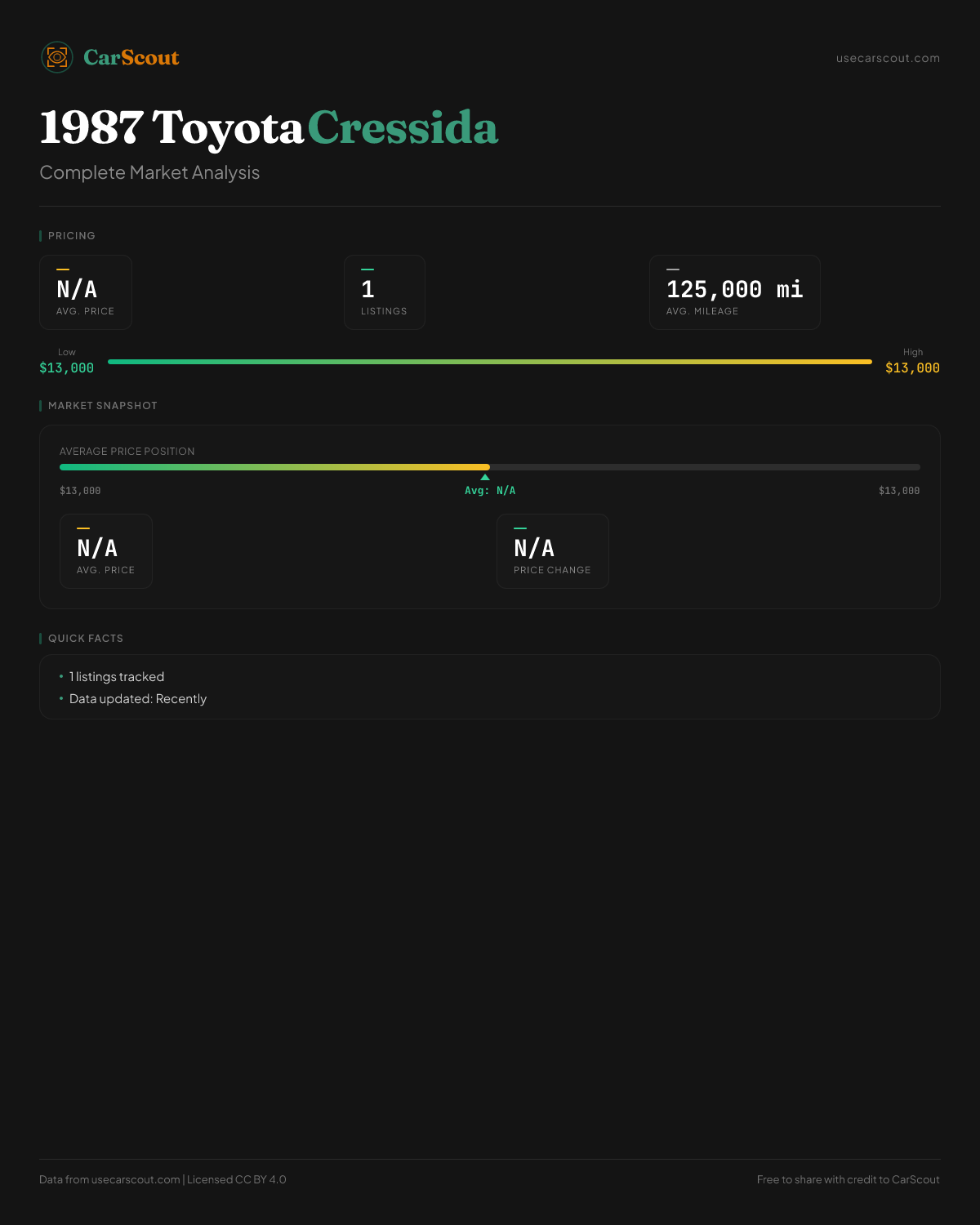 CarScout

usecarscout.com

1987 Toyota Cressida

Complete Market Analysis

PRICING

N/A
AVG. PRICE

1
LISTINGS

125,000 mi
AVG. MILEAGE

Low
$13,000

High
$13,000

MARKET SNAPSHOT

AVERAGE PRICE POSITION

$13,000
Avg: N/A
$13,000

N/A
AVG. PRICE

N/A
PRICE CHANGE

QUICK FACTS

• 1 listings tracked
• Data updated: Recently

Data from usecarscout.com | Licensed CC BY 4.0

Free to share with credit to CarScout